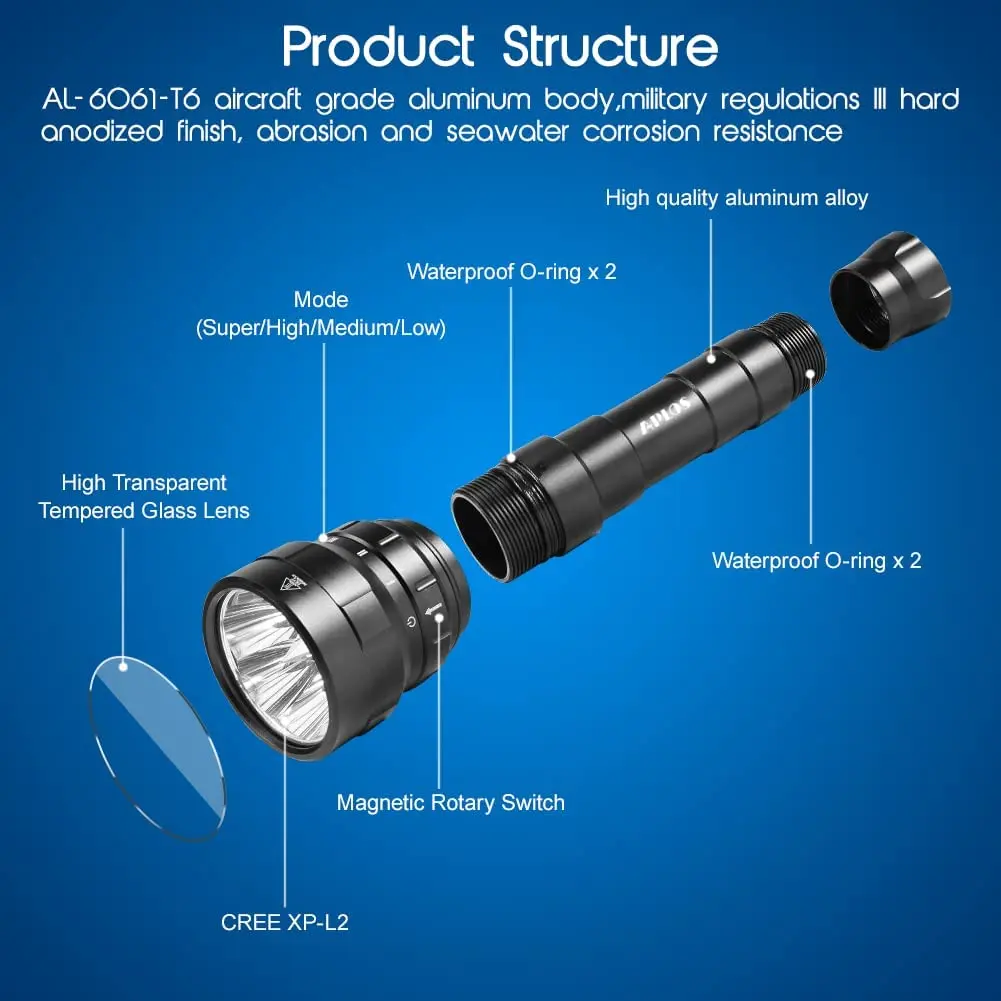 Product Structure

AL-6061-T6 aircraft grade aluminum body,military regulations Ⅲ hard anodized finish, abrasion and seawater corrosion resistance

High quality aluminum alloy

Waterproof O-ring x 2

Mode
(Super/High/Medium/Low)

APLOS

High Transparent
Tempered Glass Lens

Waterproof O-ring x 2

Magnetic Rotary Switch

CREE XP-L2