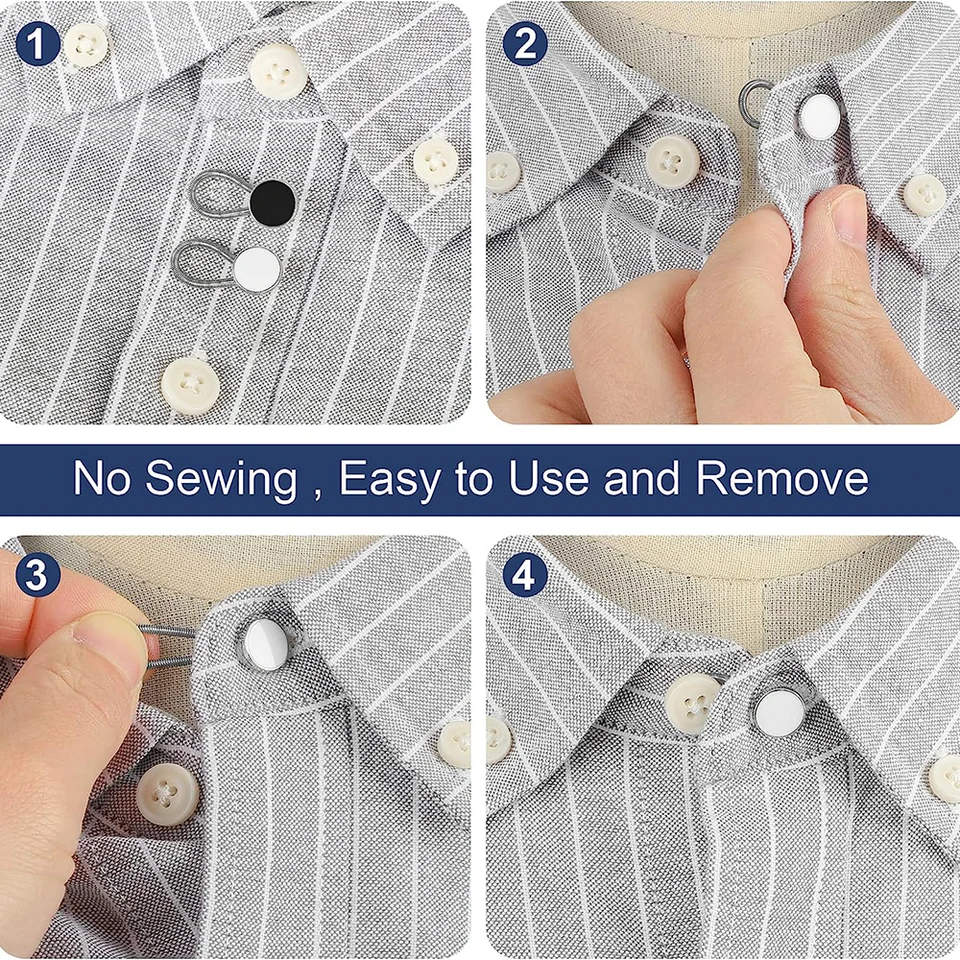 1

2

No Sewing , Easy to Use and Remove

3

4