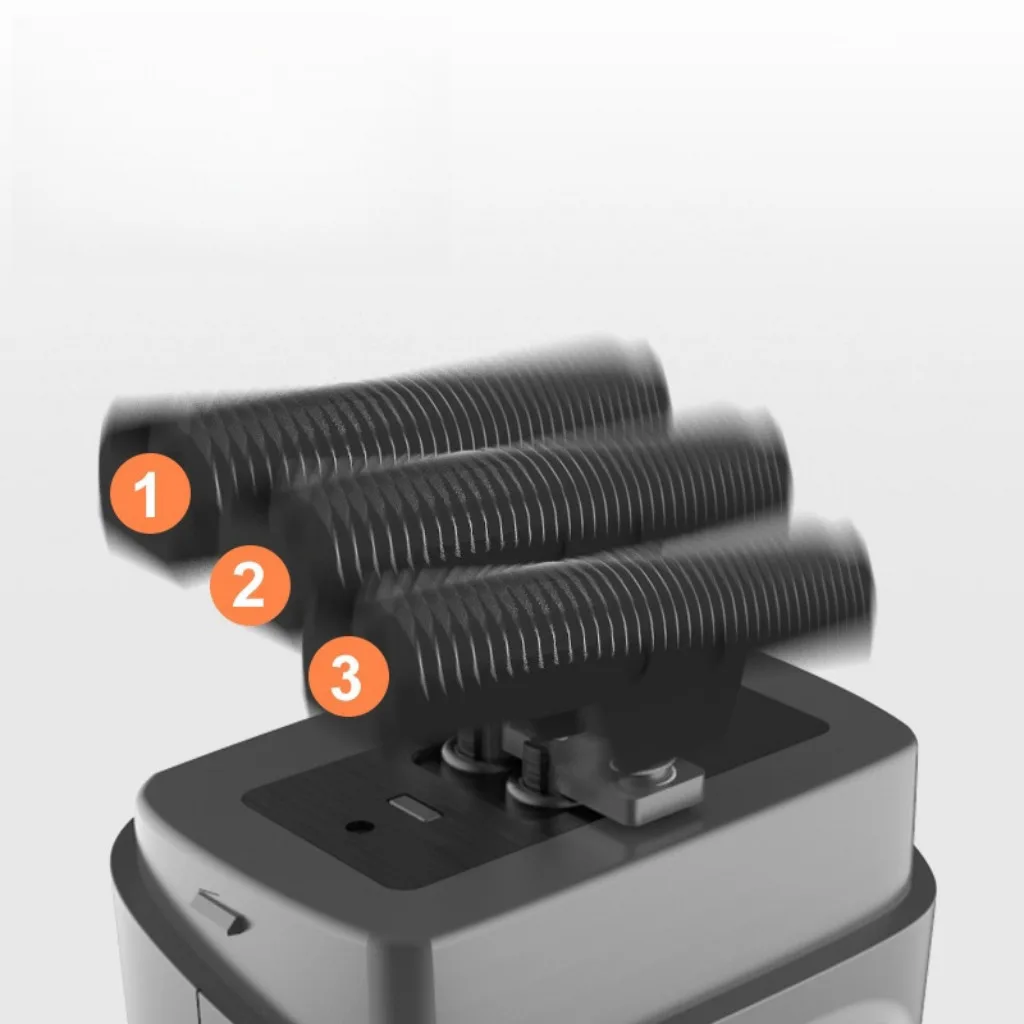 1
2
3