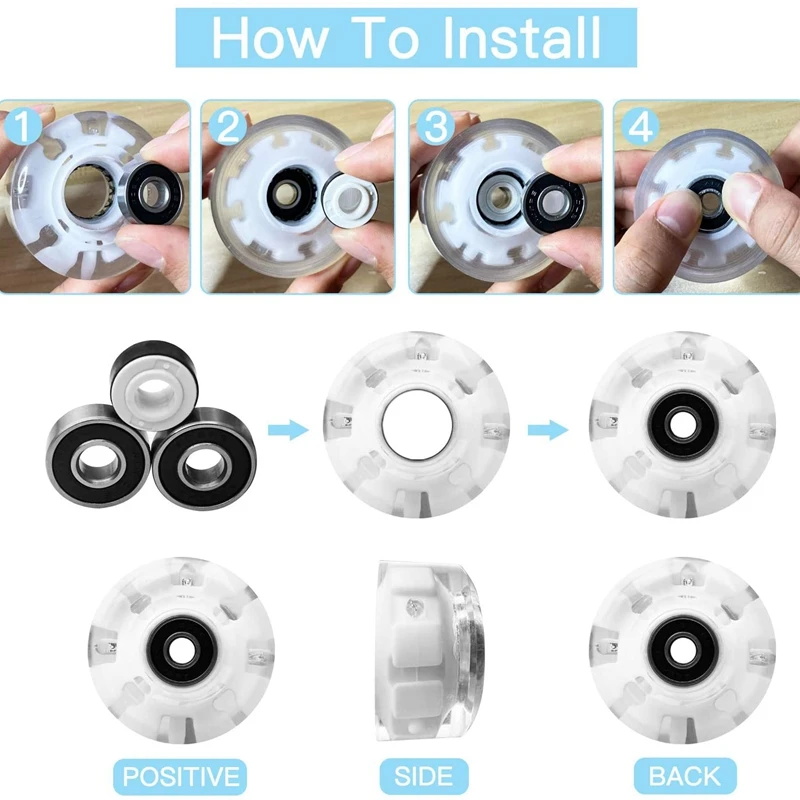 How To Install

1

2

3

4

POSITIVE

SIDE

BACK