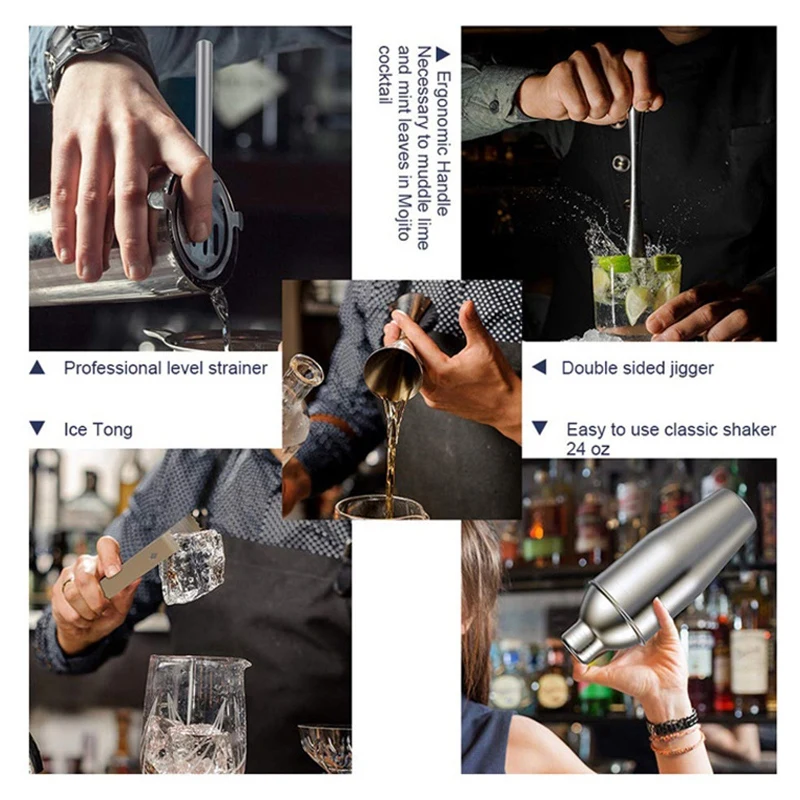 ▲ Ergonomic Handle
Necessary to muddle lime and mint leaves in Mojito cocktail

▲ Professional level strainer

◀ Double sided jigger

▼ Ice Tong

▼ Easy to use classic shaker 24 oz