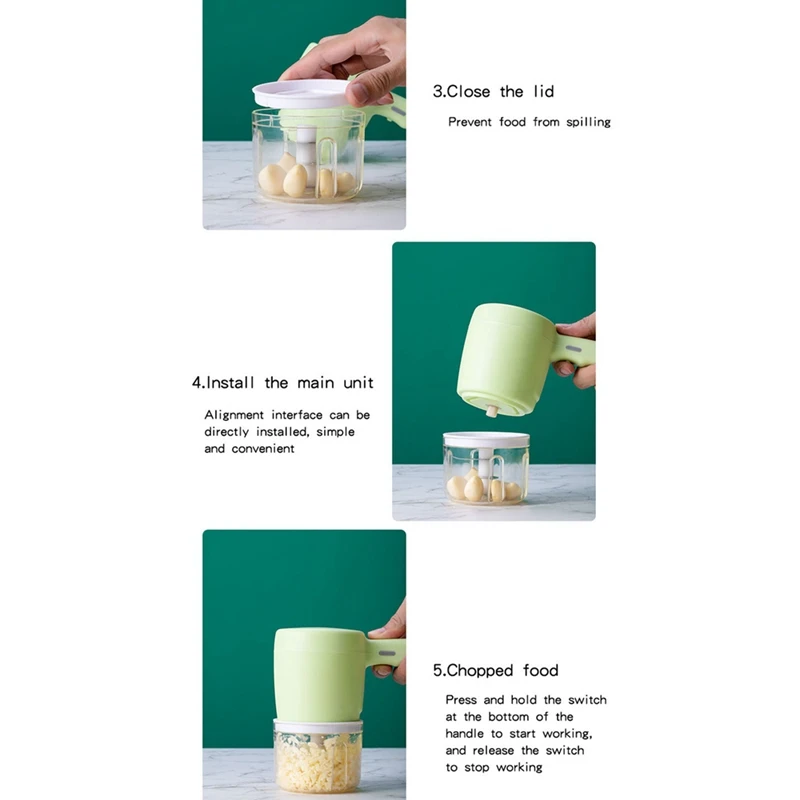 3.Close the lid

Prevent food from spilling

4.Install the main unit

Alignment interface can be directly installed, simple and convenient

5.Chopped food

Press and hold the switch at the bottom of the handle to start working, and release the switch to stop working