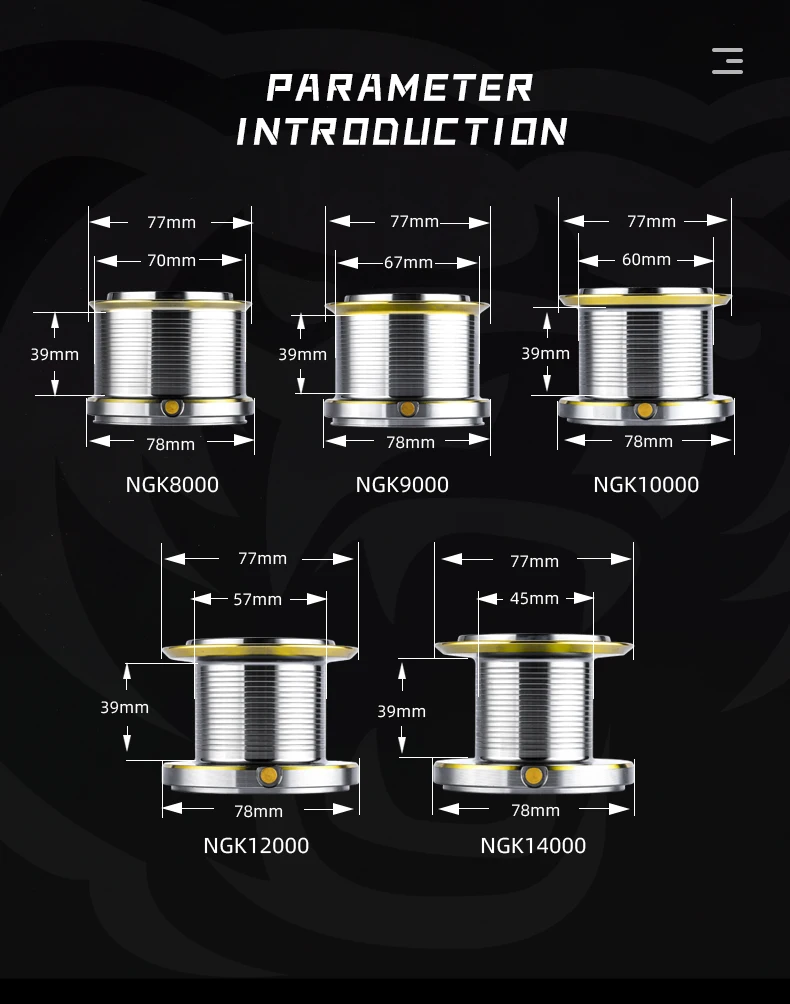 PARAMETER INTRODUCTION

77mm
70mm
39mm
78mm
NGK8000

77mm
67mm
39mm
78mm
NGK9000

77mm
60mm
39mm
78mm
NGK10000

77mm
57mm
39mm
78mm
NGK12000

77mm
45mm
39mm
78mm
NGK14000