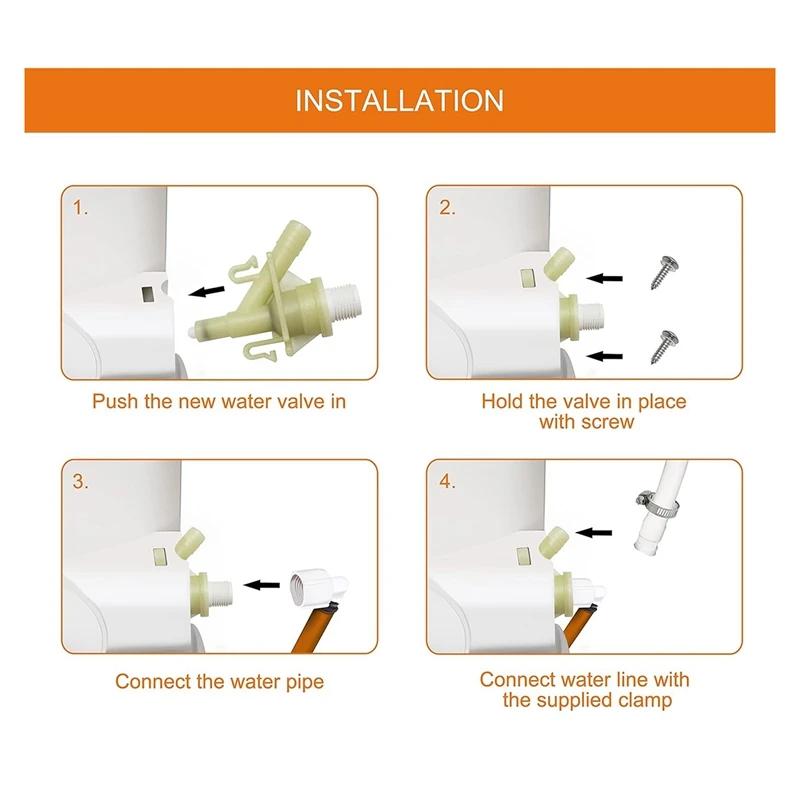 INSTALLATION

1.

Push the new water valve in

2.

Hold the valve in place with screw

3.

Connect the water pipe

4.

Connect water line with the supplied clamp