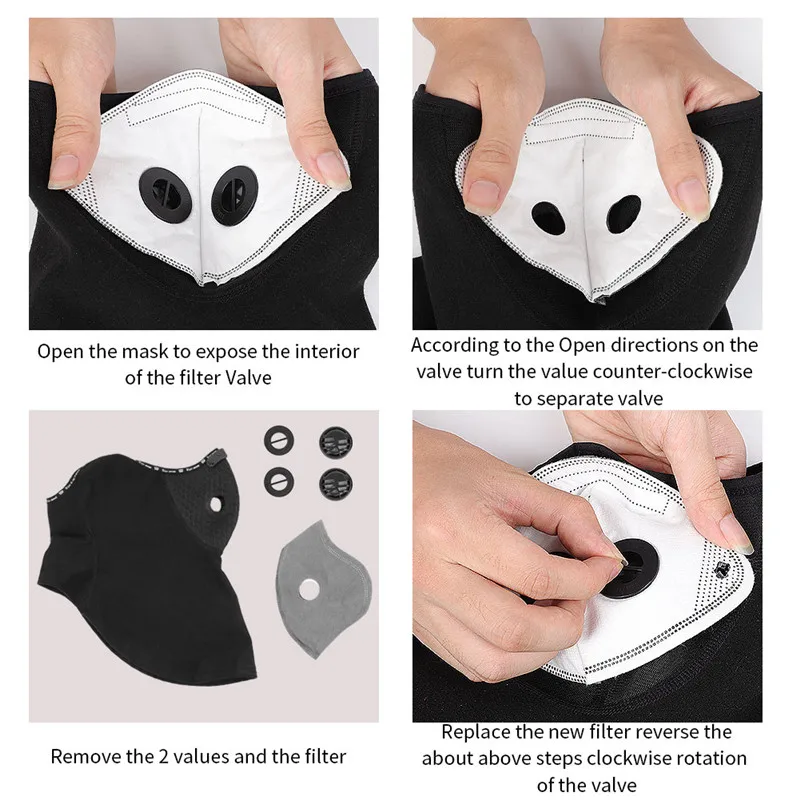 Open the mask to expose the interior of the filter Valve

According to the Open directions on the valve turn the value counter-clockwise to separate valve

Remove the 2 values and the filter

Replace the new filter reverse the about above steps clockwise rotation of the valve