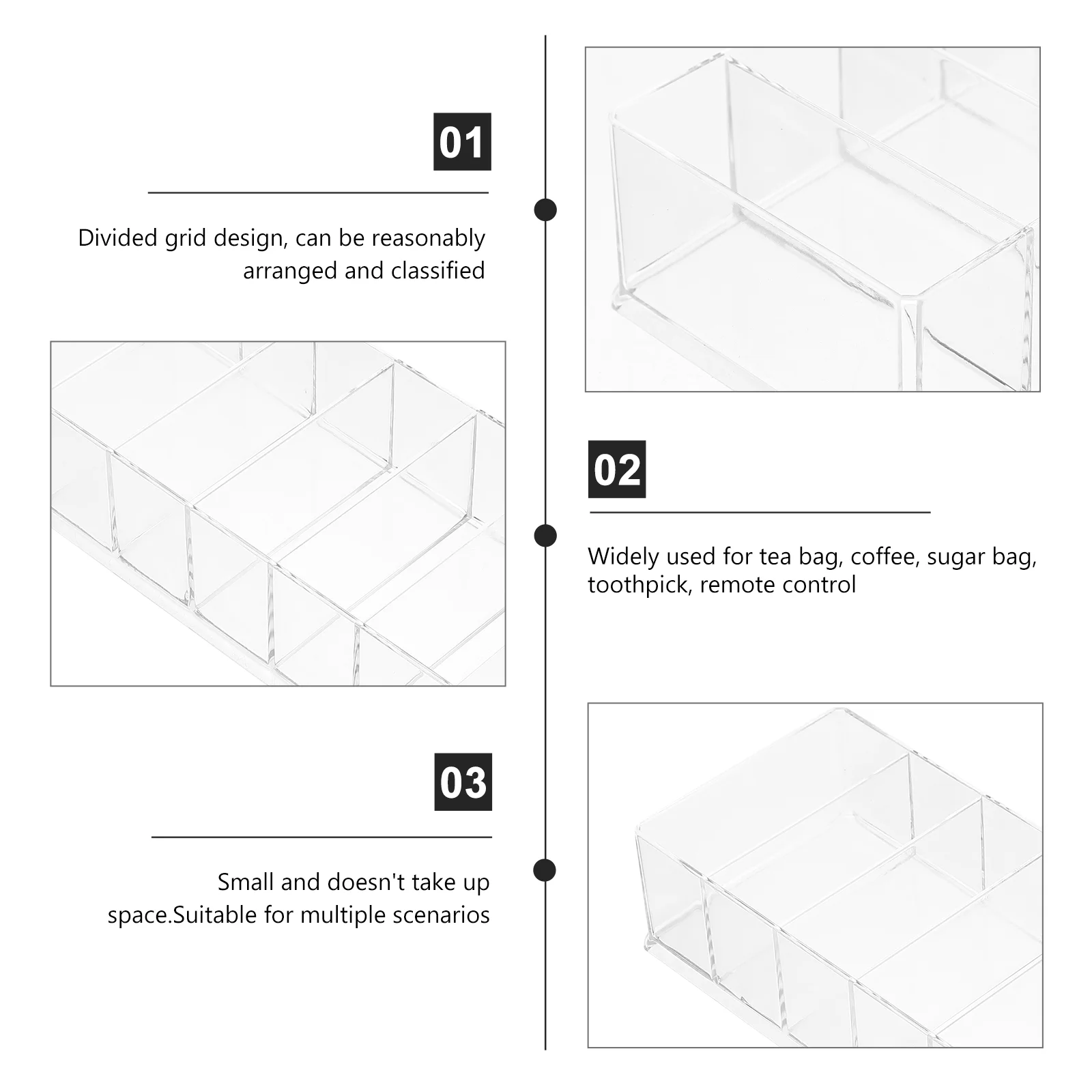 01

Divided grid design, can be reasonably arranged and classified

02

Widely used for tea bag, coffee, sugar bag, toothpick, remote control

03

Small and doesn't take up space.Suitable for multiple scenarios