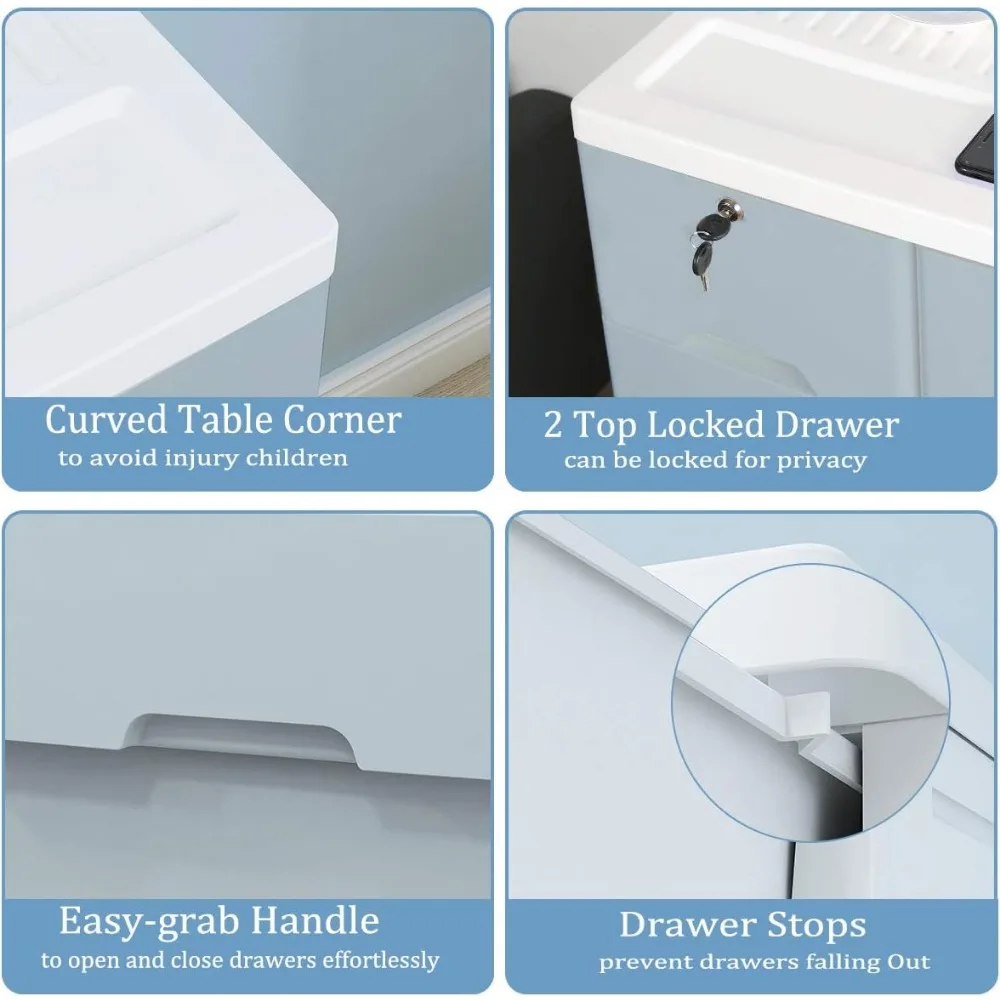 Curved Table Corner
to avoid injury children

2 Top Locked Drawer
can be locked for privacy

Easy-grab Handle
to open and close drawers effortlessly

Drawer Stops
prevent drawers falling Out