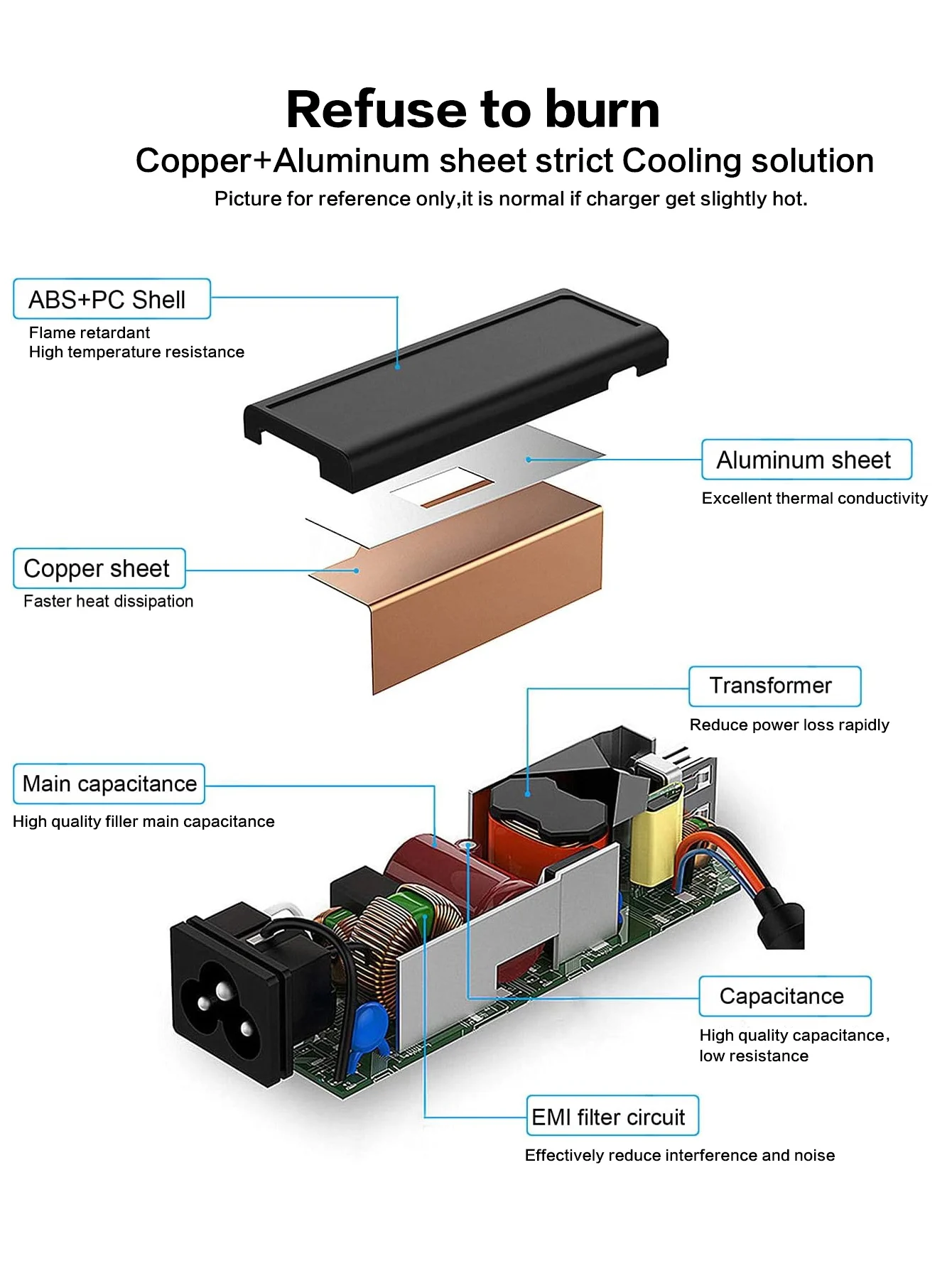 Refuse to burn

Copper+Aluminum sheet strict Cooling solution

Picture for reference only,it is normal if charger get slightly hot.

ABS+PC Shell

Flame retardant
High temperature resistance

Aluminum sheet

Excellent thermal conductivity

Copper sheet

Faster heat dissipation

Transformer

Reduce power loss rapidly

Main capacitance

High quality filler main capacitance

Capacitance

High quality capacitance, low resistance

EMI filter circuit

Effectively reduce interference and noise