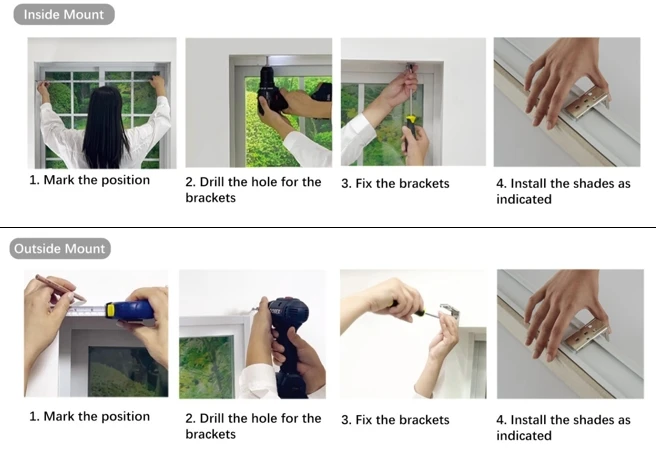 Inside Mount

1. Mark the position

2. Drill the hole for the brackets

3. Fix the brackets

4. Install the shades as indicated

Outside Mount

1. Mark the position

2. Drill the hole for the brackets

3. Fix the brackets

4. Install the shades as indicated