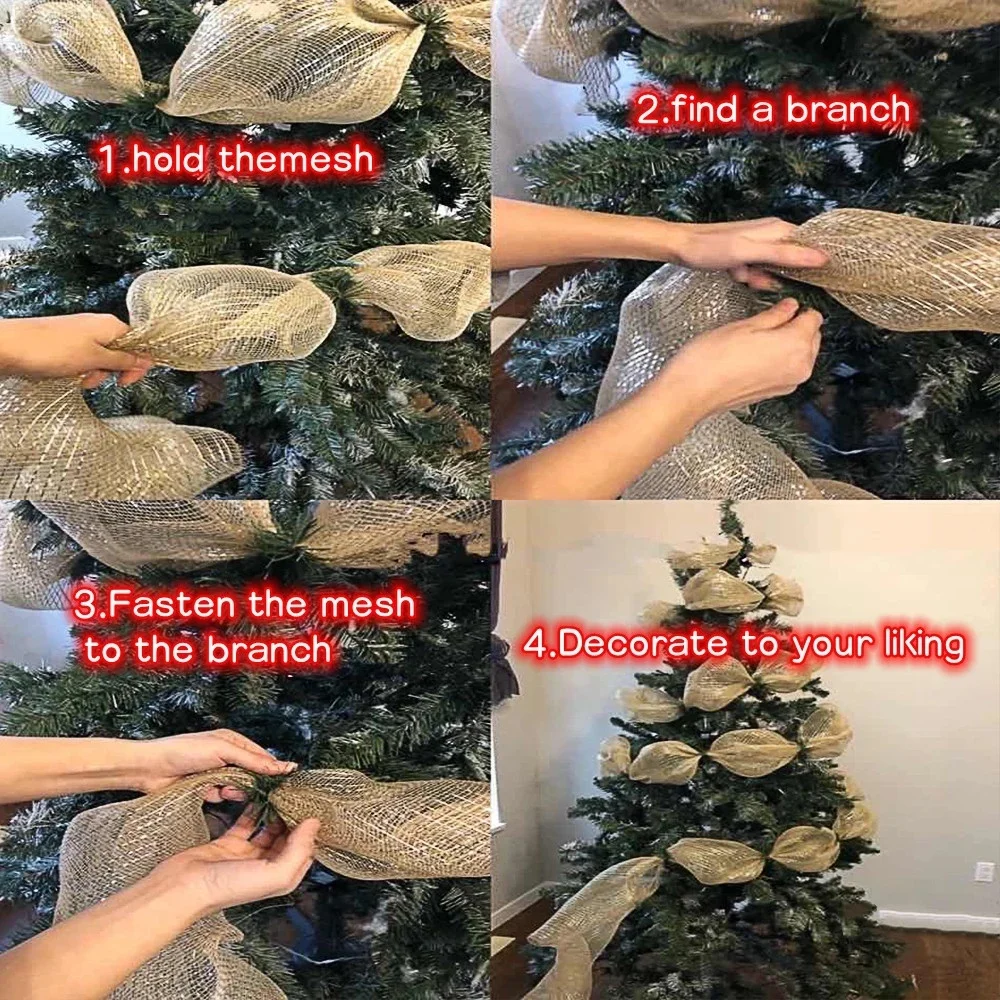 1.hold themesh

2.find a branch

3.Fasten the mesh to the branch

4.Decorate to your liking