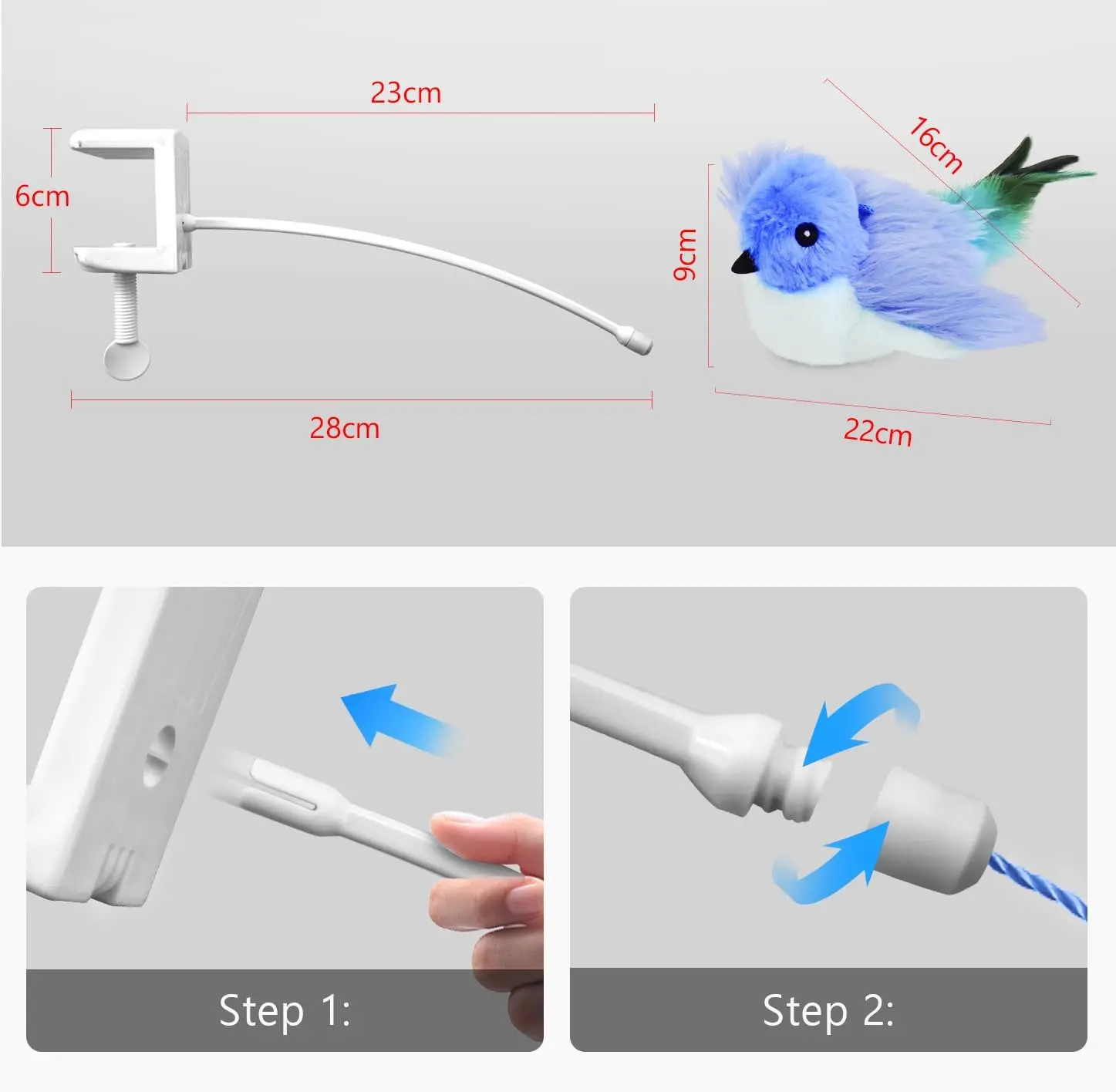 23cm

6cm

28cm

16cm

9cm

22cm

Step 1:

Step 2: