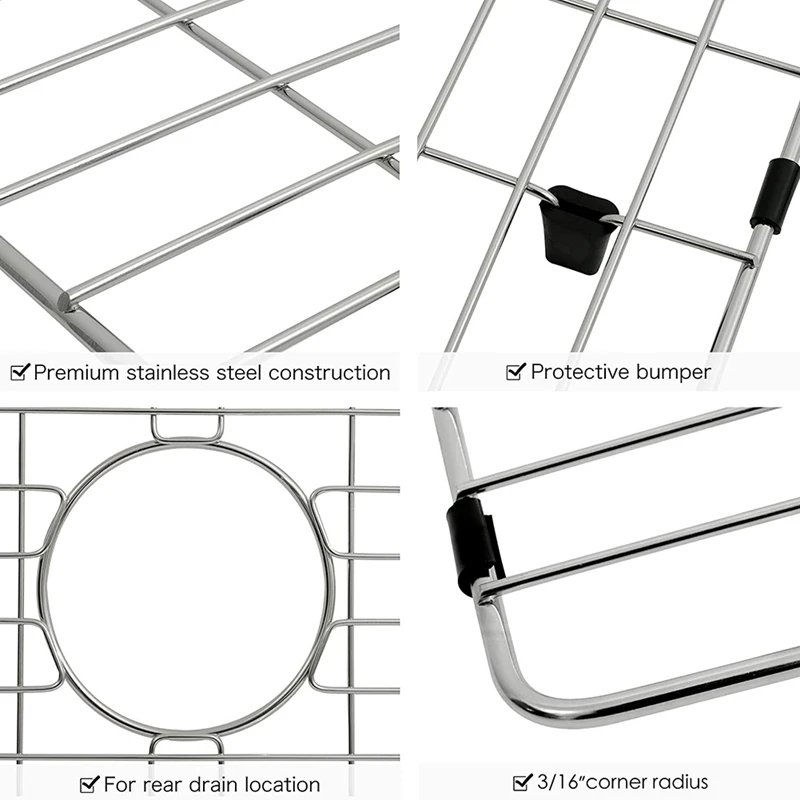 ☑ Premium stainless steel construction

☑ Protective bumper

☑ For rear drain location

☑ 3/16"corner radius