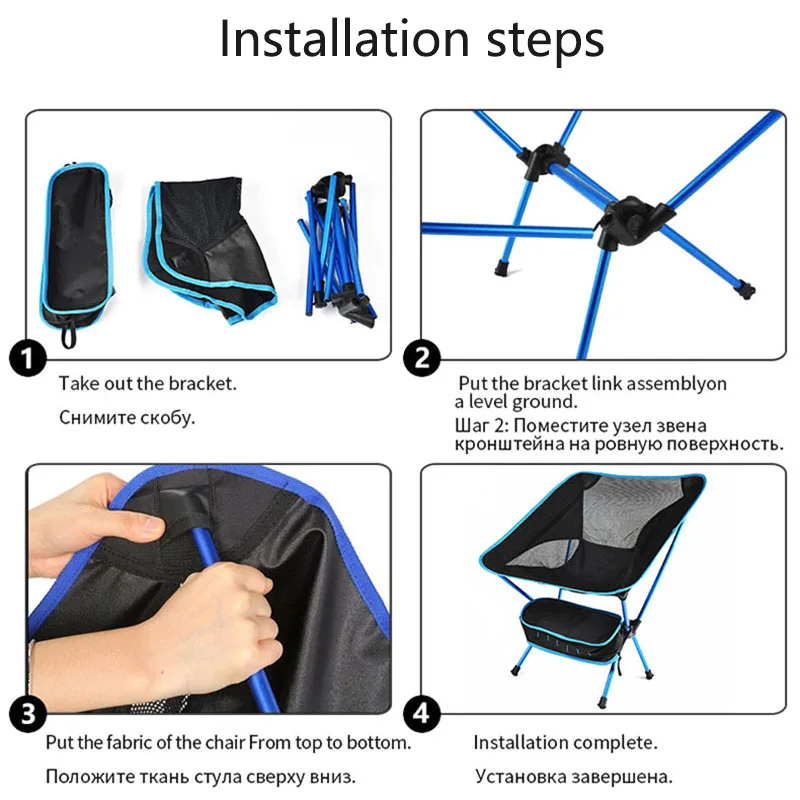 Installation steps

1

Take out the bracket.

Снимите скобу.

2

Put the bracket link assemblyon a level ground.

Шаг 2: Поместите узел звена кронштейна на ровную поверхность.

3

Put the fabric of the chair From top to bottom.

Положите ткань стула сверху вниз.

4

Installation complete.

Установка завершена.