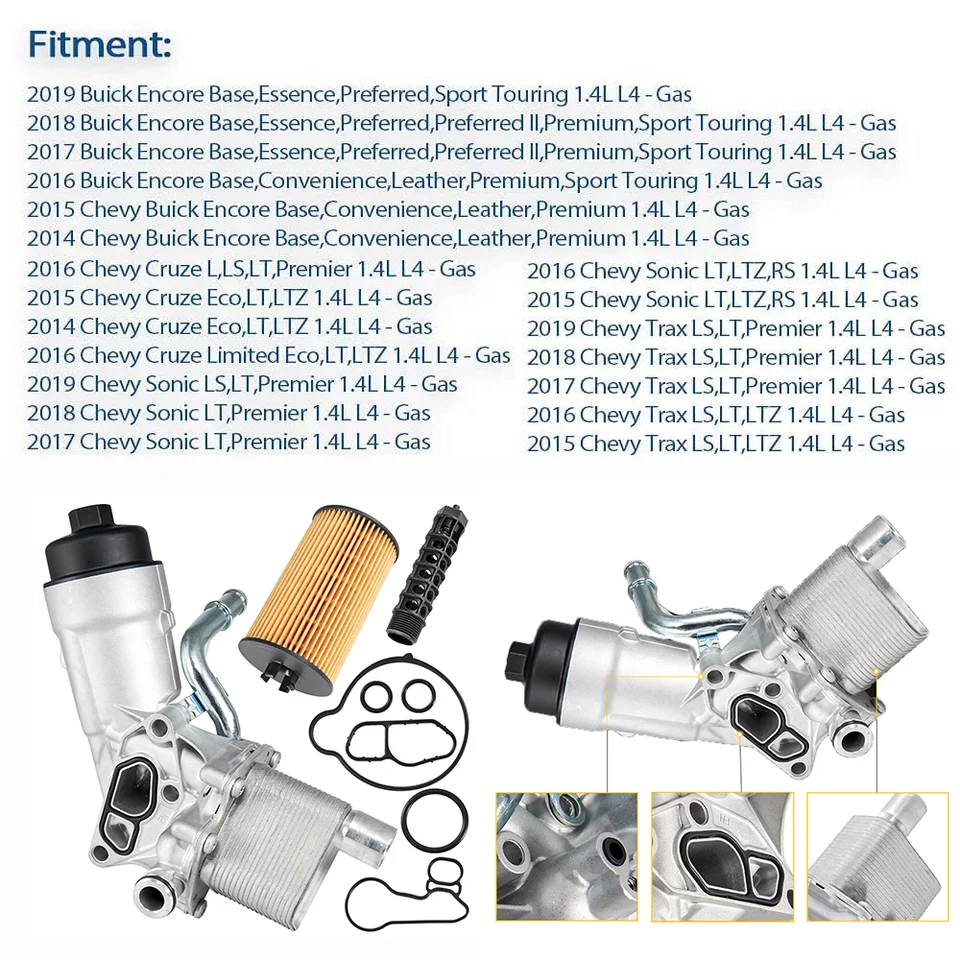 Fitment:

2019 Buick Encore Base,Essence,Preferred,Sport Touring 1.4L L4 - Gas
2018 Buick Encore Base,Essence,Preferred,Preferred II,Premium,Sport Touring 1.4L L4 - Gas
2017 Buick Encore Base,Essence,Preferred,Preferred II,Premium,Sport Touring 1.4L L4 - Gas
2016 Buick Encore Base,Convenience,Leather,Premium,Sport Touring 1.4L L4 - Gas
2015 Chevy Buick Encore Base,Convenience,Leather,Premium 1.4L L4 - Gas
2014 Chevy Buick Encore Base,Convenience,Leather,Premium 1.4L L4 - Gas

2016 Chevy Cruze L,LS,LT,Premier 1.4L L4 - Gas
2015 Chevy Cruze Eco,LT,LTZ 1.4L L4 - Gas
2014 Chevy Cruze Eco,LT,LTZ 1.4L L4 - Gas
2016 Chevy Cruze Limited Eco,LT,LTZ 1.4L L4 - Gas
2019 Chevy Sonic LS,LT,Premier 1.4L L4 - Gas
2018 Chevy Sonic LT,Premier 1.4L L4 - Gas
2017 Chevy Sonic LT,Premier 1.4L L4 - Gas

2016 Chevy Sonic LT,LTZ,RS 1.4L L4 - Gas
2015 Chevy Sonic LT,LTZ,RS 1.4L L4 - Gas
2019 Chevy Trax LS,LT,Premier 1.4L L4 - Gas
2018 Chevy Trax LS,LT,Premier 1.4L L4 - Gas
2017 Chevy Trax LS,LT,Premier 1.4L L4 - Gas
2016 Chevy Trax LS,LT,LTZ 1.4L L4 - Gas
2015 Chevy Trax LS,LT,LTZ 1.4L L4 - Gas