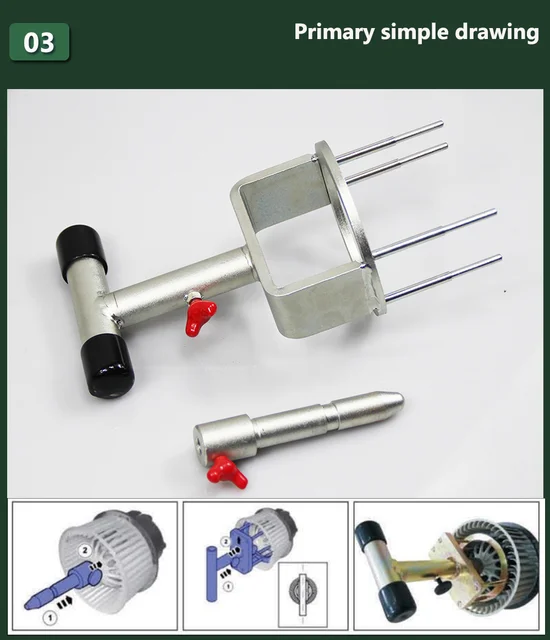 03

Primary simple drawing

2
1

2
1