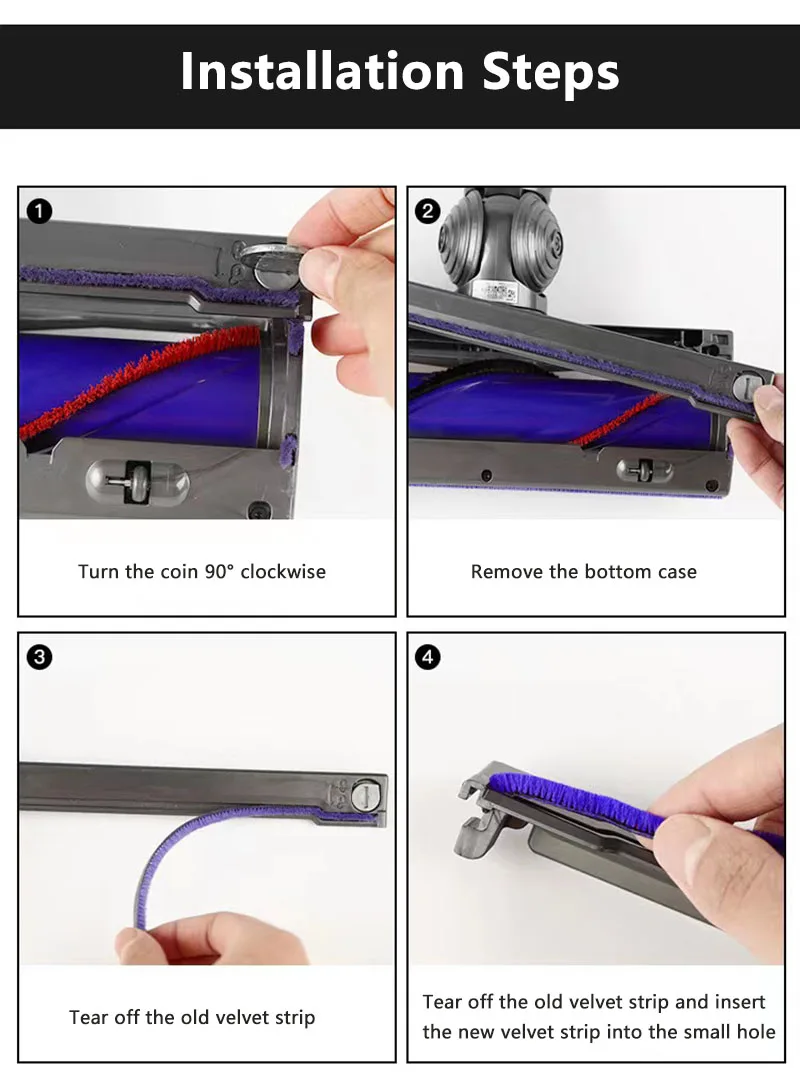 Installation Steps

1

Turn the coin 90° clockwise

2

Remove the bottom case

3

Tear off the old velvet strip

4

Tear off the old velvet strip and insert the new velvet strip into the small hole