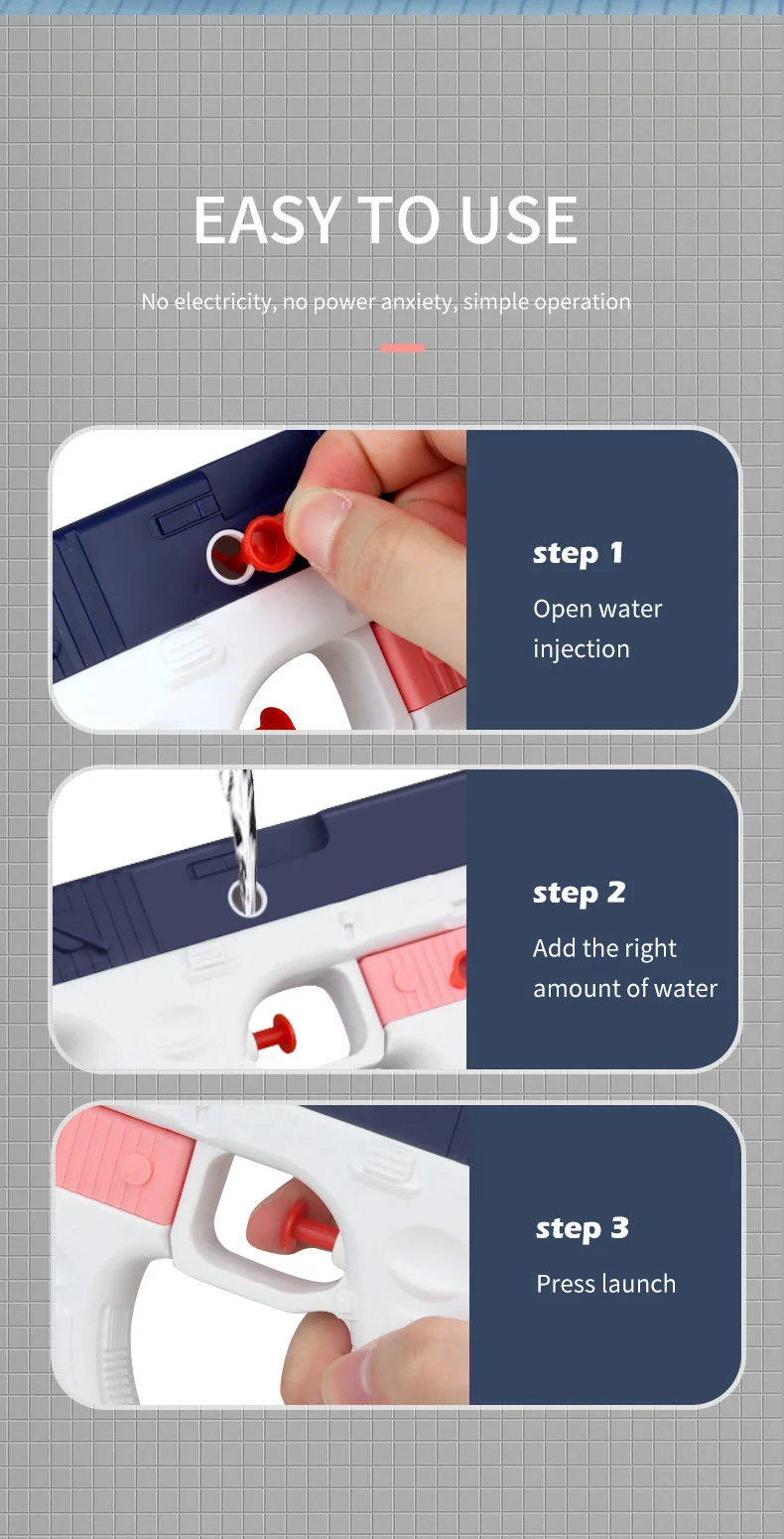 EASY TO USE

No electricity, no power anxiety, simple operation

step 1

Open water injection

step 2

Add the right amount of water

step 3

Press launch