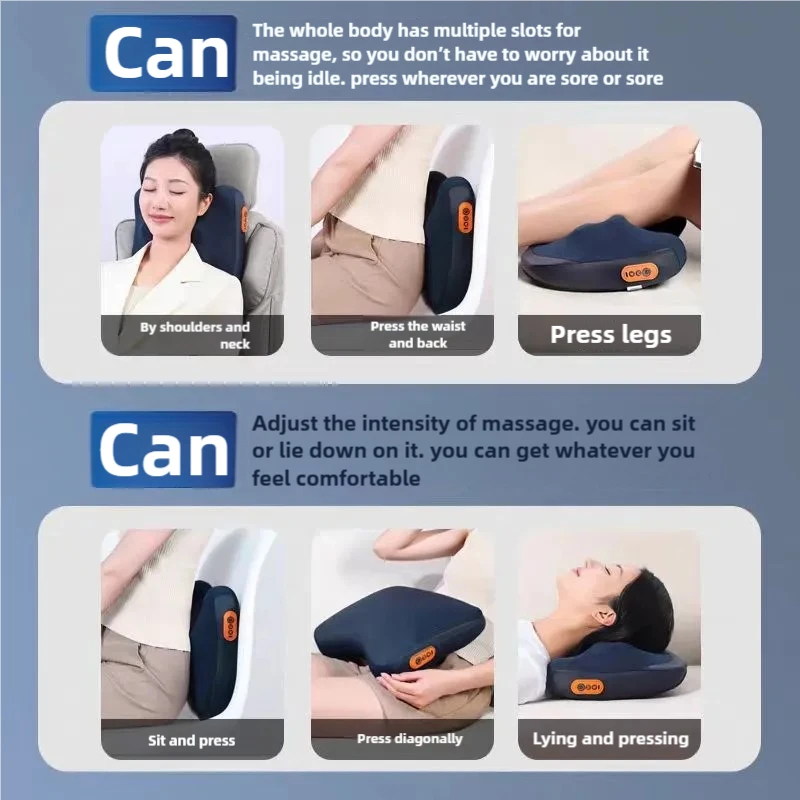 Can

The whole body has multiple slots for massage, so you don't have to worry about it being idle. press wherever you are sore or sore

By shoulders and neck

Press the waist and back

Press legs

Can

Adjust the intensity of massage. you can sit or lie down on it. you can get whatever you feel comfortable

Sit and press

Press diagonally

Lying and pressing