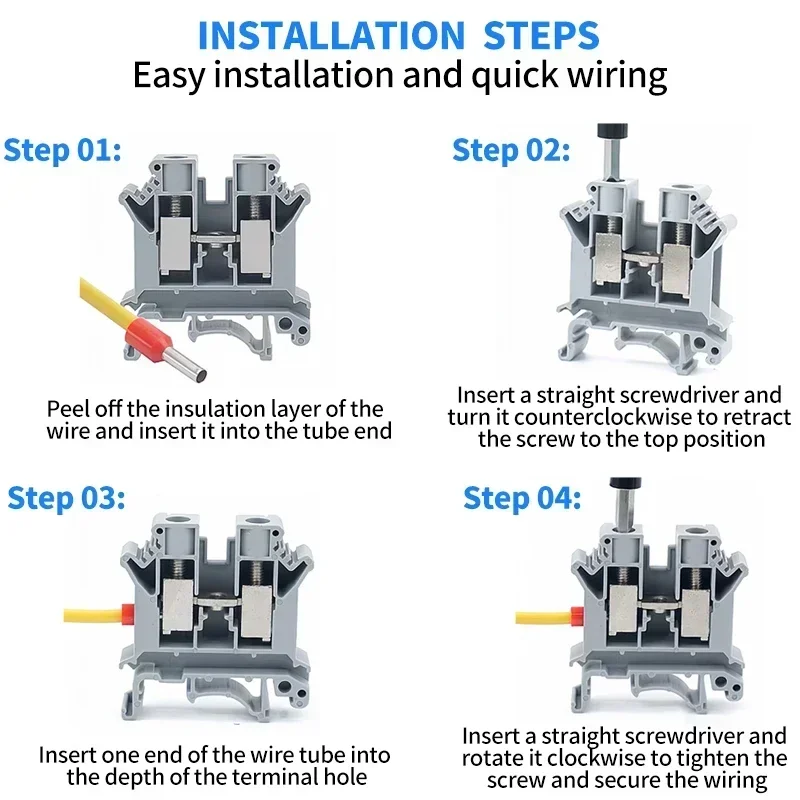 INSTALLATION STEPS
Easy installation and quick wiring

Step 01:

Peel off the insulation layer of the wire and insert it into the tube end

Step 02:

Insert a straight screwdriver and turn it counterclockwise to retract the screw to the top position

Step 03:

Insert one end of the wire tube into the depth of the terminal hole

Step 04:

Insert a straight screwdriver and rotate it clockwise to tighten the screw and secure the wiring