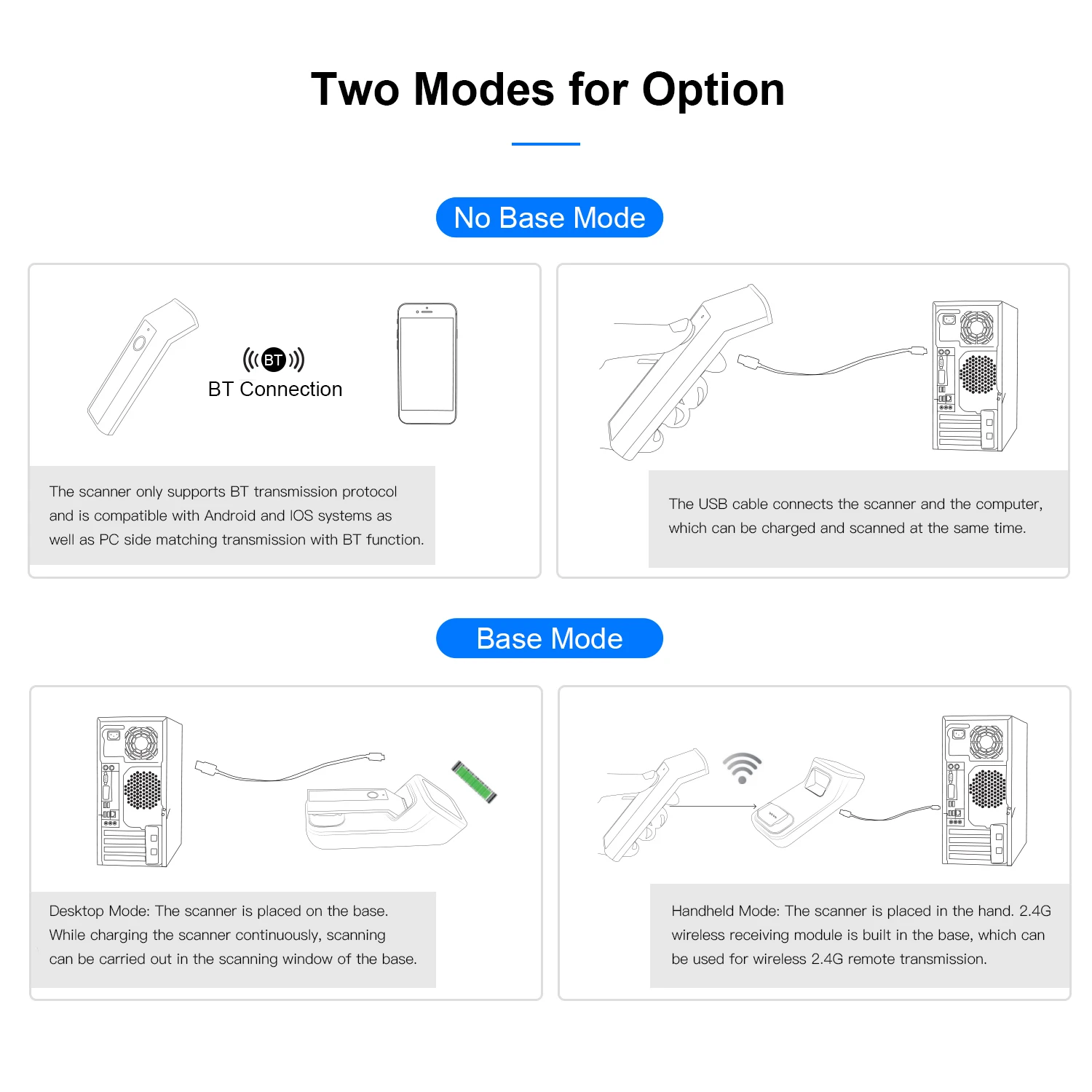 Two Modes for Option

No Base Mode

BT

BT Connection

The scanner only supports BT transmission protocol and is compatible with Android and IOS systems as well as PC side matching transmission with BT function.

The USB cable connects the scanner and the computer, which can be charged and scanned at the same time.

Base Mode

Desktop Mode: The scanner is placed on the base. While charging the scanner continuously, scanning can be carried out in the scanning window of the base.

Handheld Mode: The scanner is placed in the hand. 2.4G wireless receiving module is built in the base, which can be used for wireless 2.4G remote transmission.