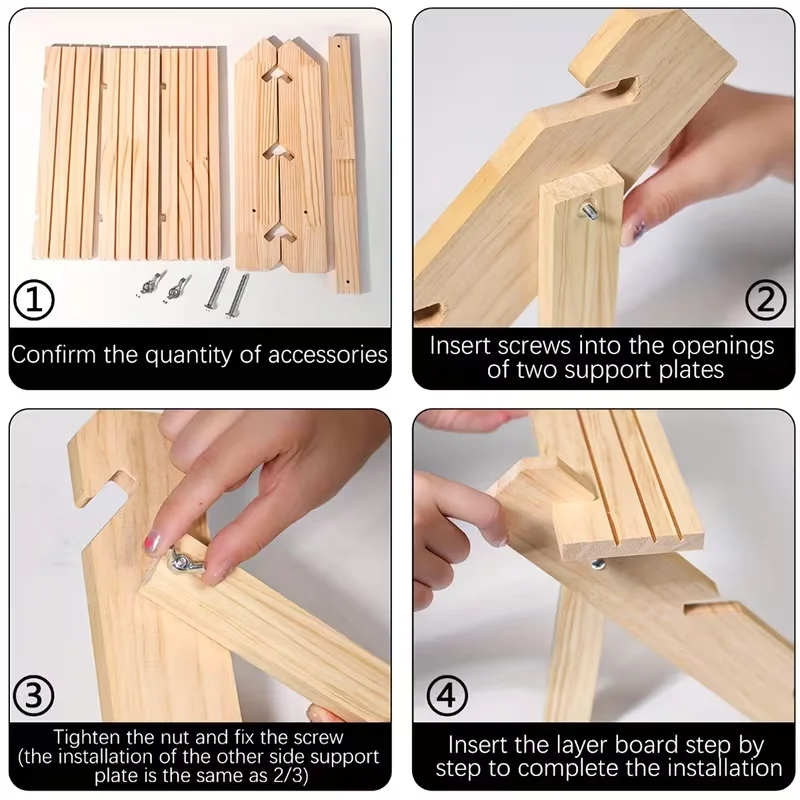 ①
Confirm the quantity of accessories

②
Insert screws into the openings of two support plates

③
Tighten the nut and fix the screw (the installation of the other side support plate is the same as 2/3)

④
Insert the layer board step by step to complete the installation