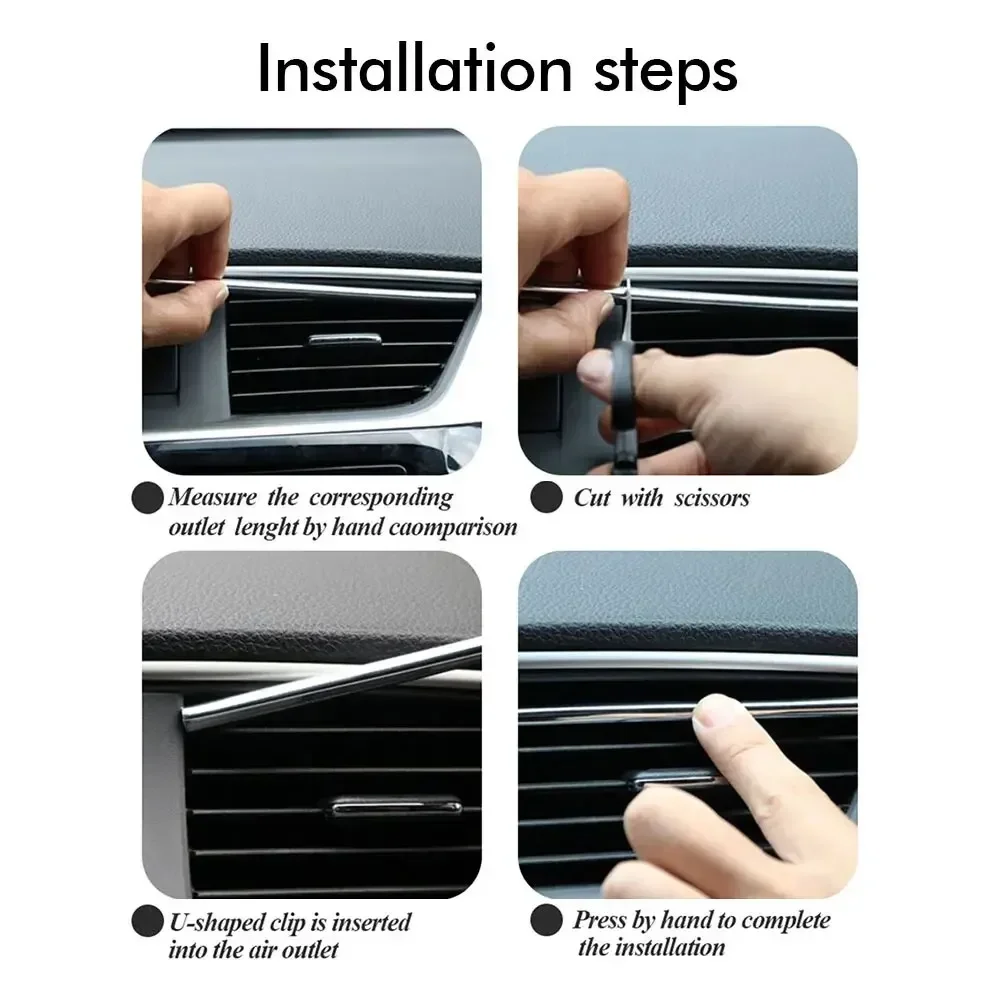 Installation steps

Measure the corresponding outlet lenght by hand caomparison

Cut with scissors

U-shaped clip is inserted into the air outlet

Press by hand to complete the installation