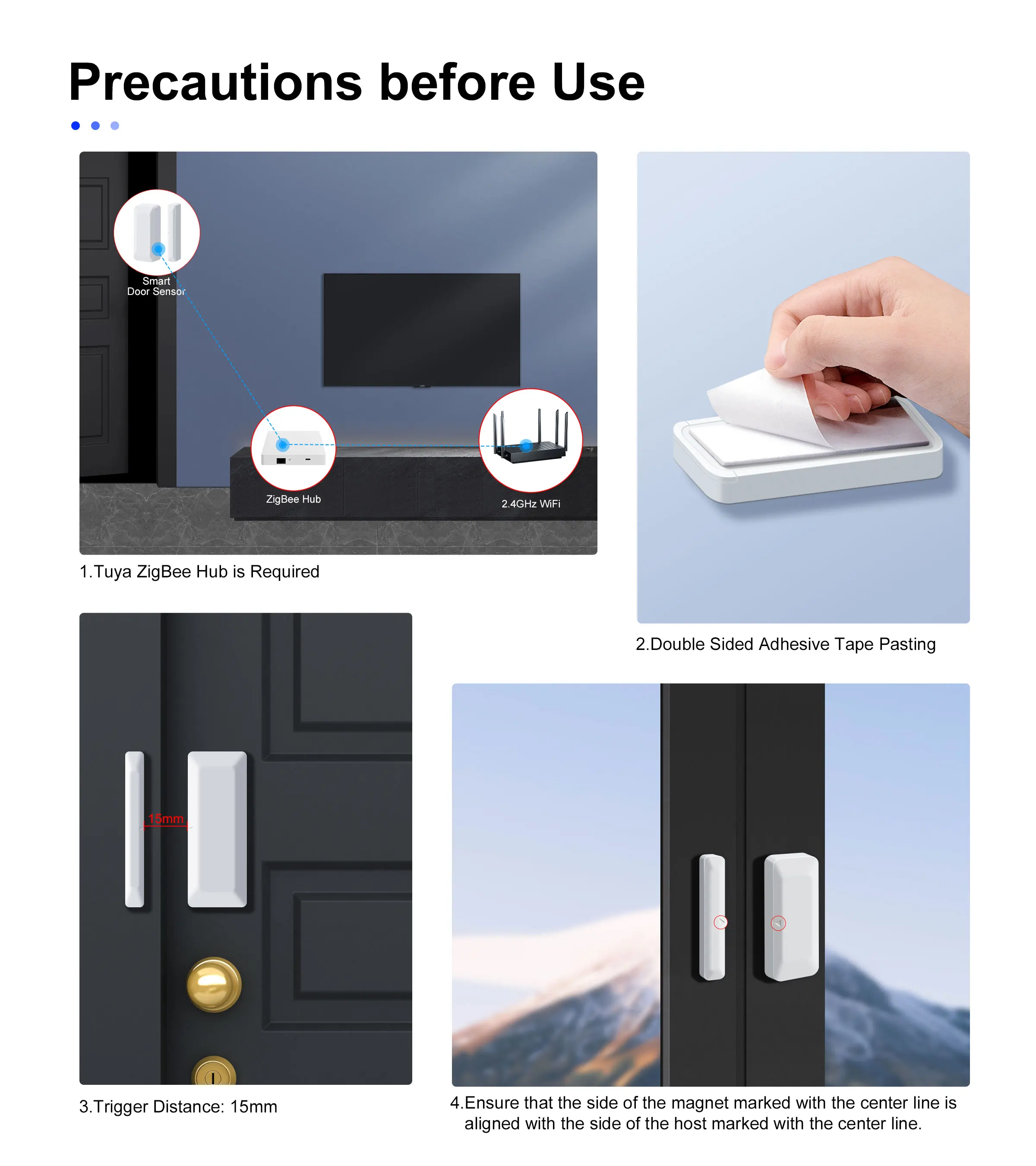 Precautions before Use

Smart
Door Sensor

ZigBee Hub

2.4GHz WiFi

1.Tuya ZigBee Hub is Required

2.Double Sided Adhesive Tape Pasting

15mm

3.Trigger Distance: 15mm

4.Ensure that the side of the magnet marked with the center line is aligned with the side of the host marked with the center line.