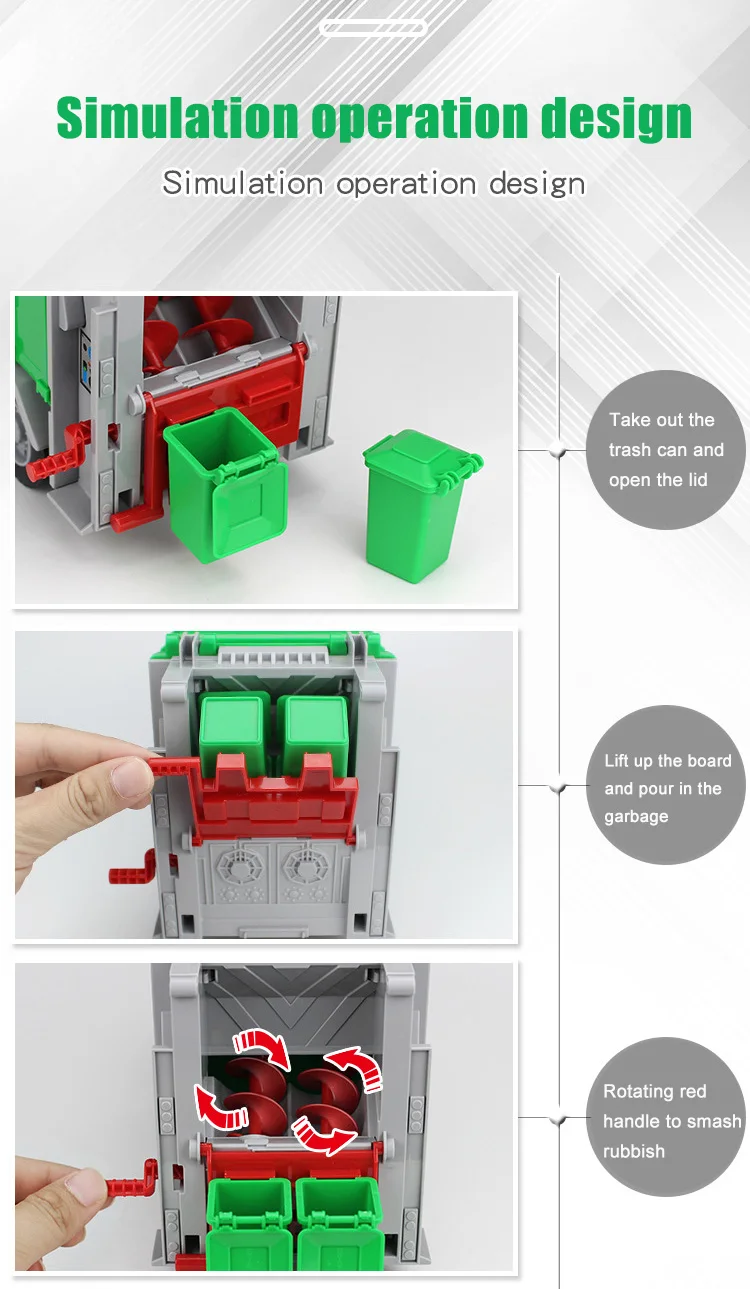 Simulation operation design

Simulation operation design

Take out the trash can and open the lid

Lift up the board and pour in the garbage

Rotating red handle to smash rubbish