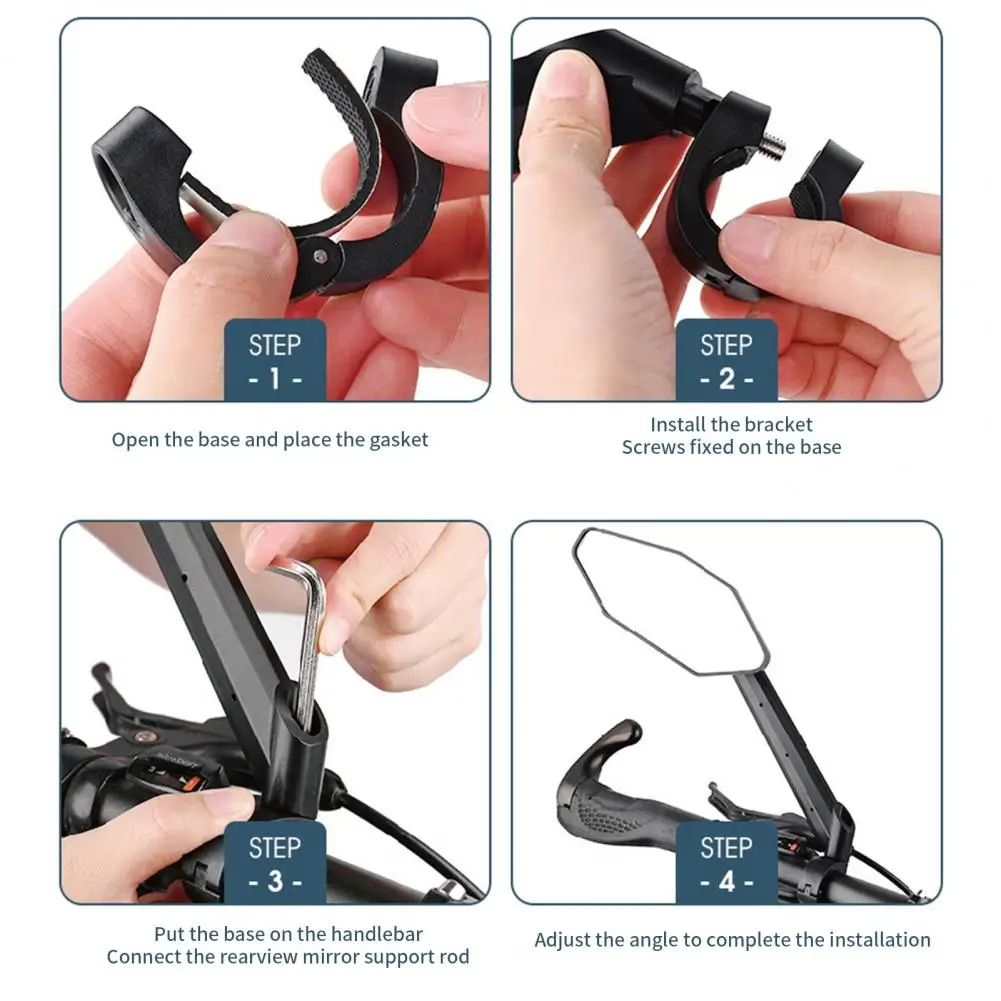 STEP
- 1 -

Open the base and place the gasket

STEP
- 2 -

Install the bracket
Screws fixed on the base

STEP
- 3 -

Put the base on the handlebar
Connect the rearview mirror support rod

STEP
- 4 -

Adjust the angle to complete the installation