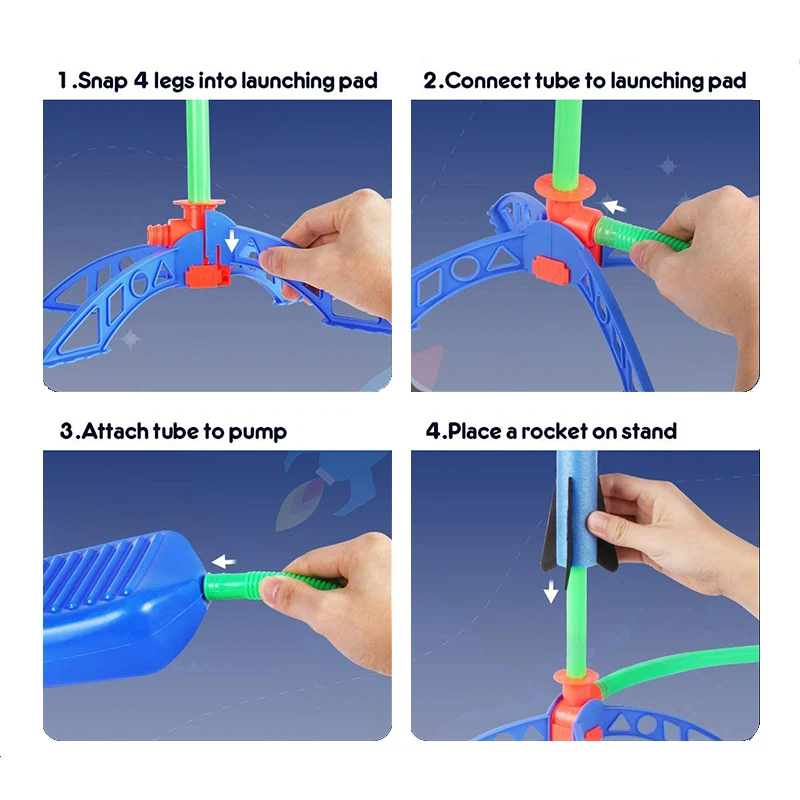 1.Snap 4 legs into launching pad

2.Connect tube to launching pad

3.Attach tube to pump

4.Place a rocket on stand