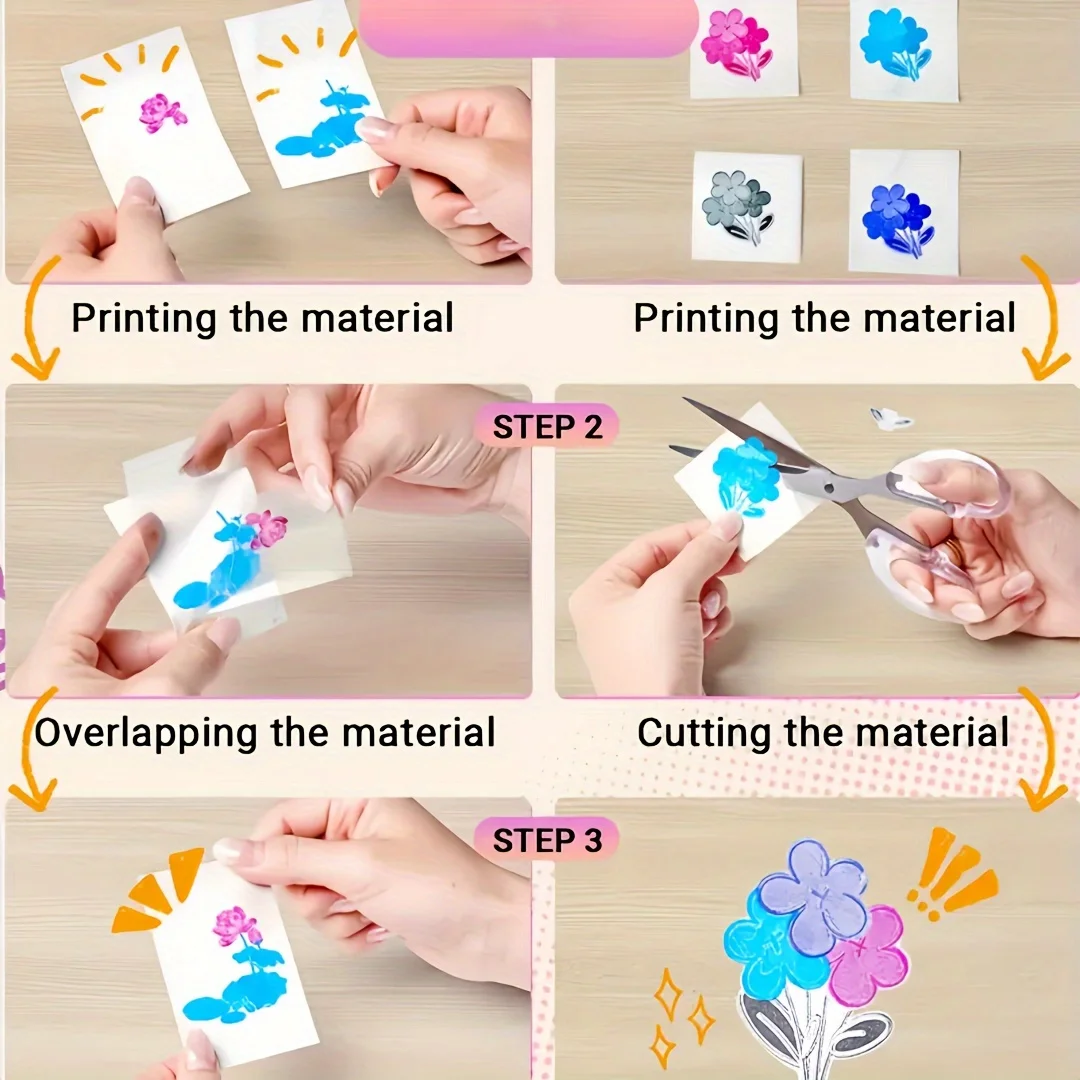 Printing the material

Printing the material

STEP 2

Overlapping the material

Cutting the material

STEP 3