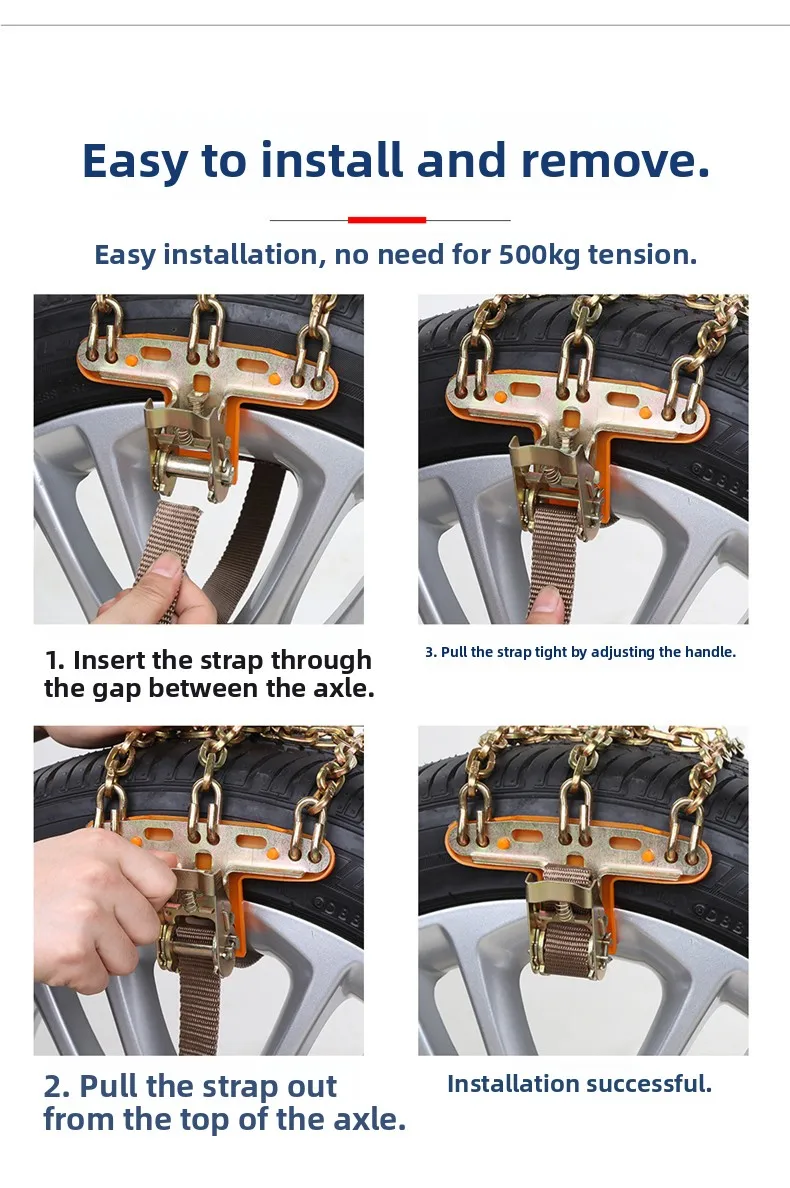 Easy to install and remove.

Easy installation, no need for 500kg tension.

1. Insert the strap through the gap between the axle.

3. Pull the strap tight by adjusting the handle.

2. Pull the strap out from the top of the axle.

Installation successful.