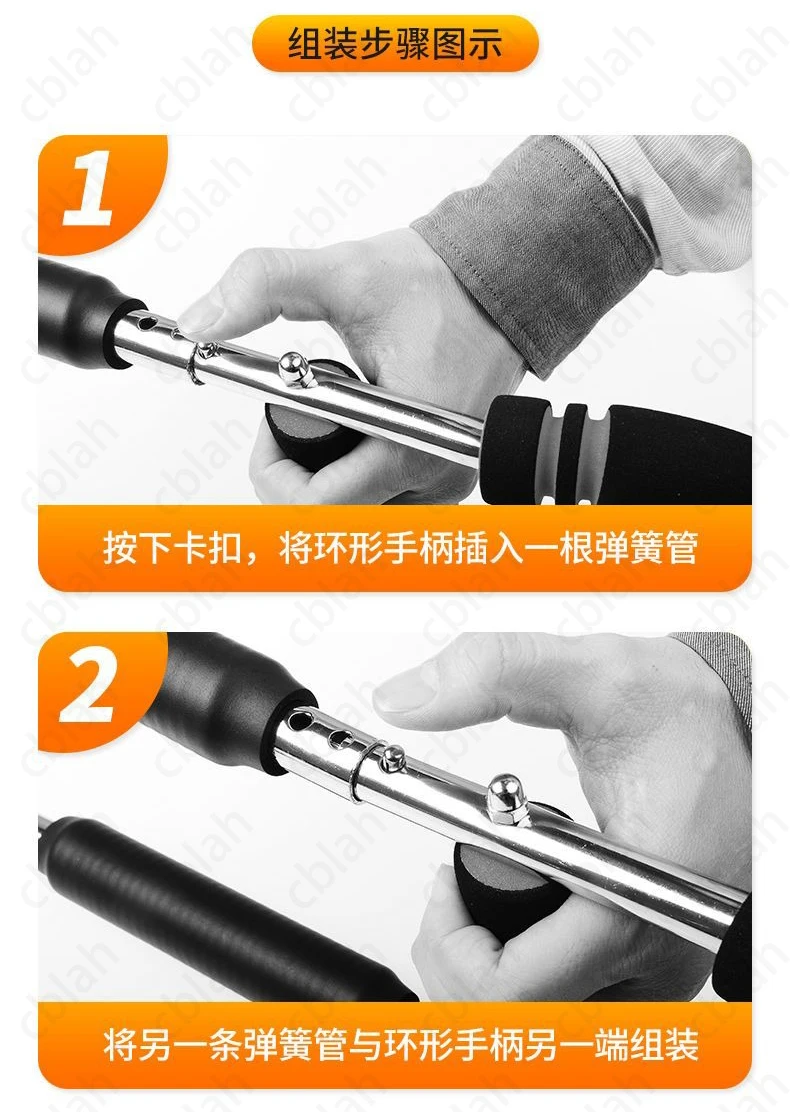 组装步骤图示

1

按下卡扣，将环形手柄插入一根弹簧管

2

将另一条弹簧管与环形手柄另一端组装

cblah