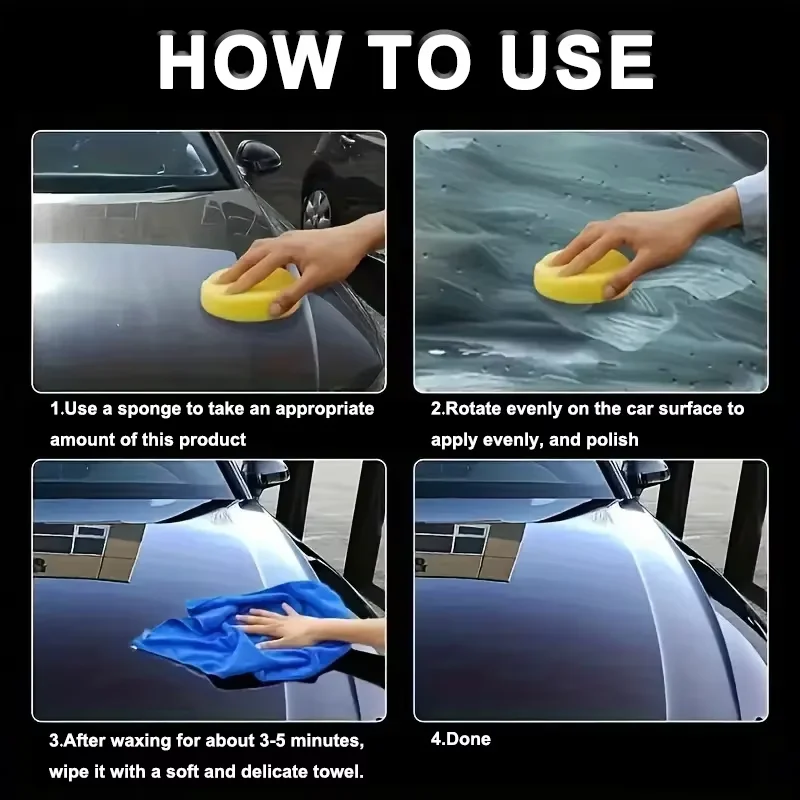 HOW TO USE

1.Use a sponge to take an appropriate amount of this product

2.Rotate evenly on the car surface to apply evenly, and polish

3.After waxing for about 3-5 minutes, wipe it with a soft and delicate towel.

4.Done