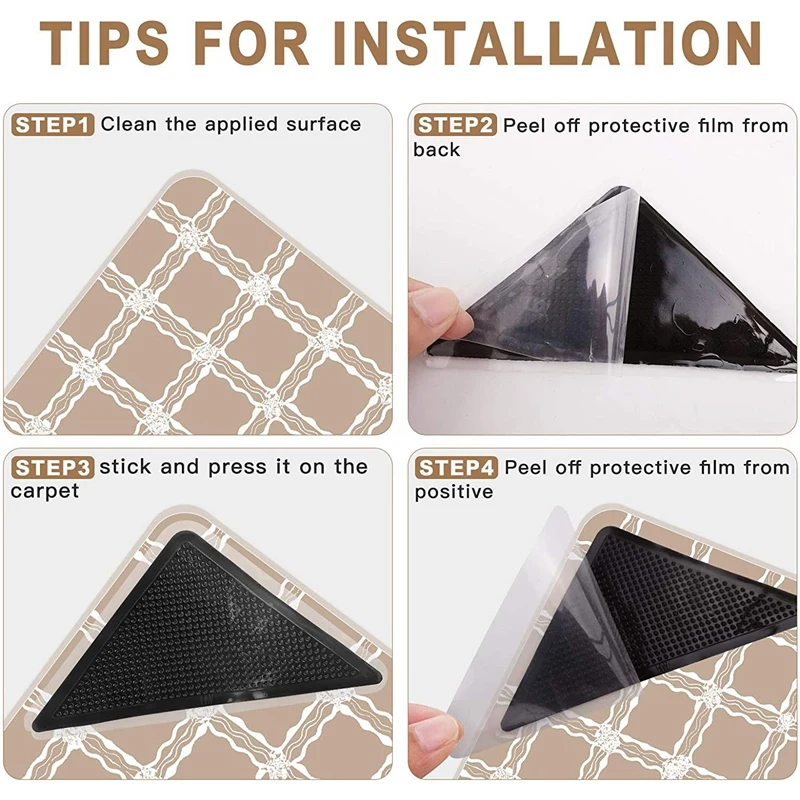 TIPS FOR INSTALLATION

STEP1 Clean the applied surface

STEP2 Peel off protective film from back

STEP3 stick and press it on the carpet

STEP4 Peel off protective film from positive