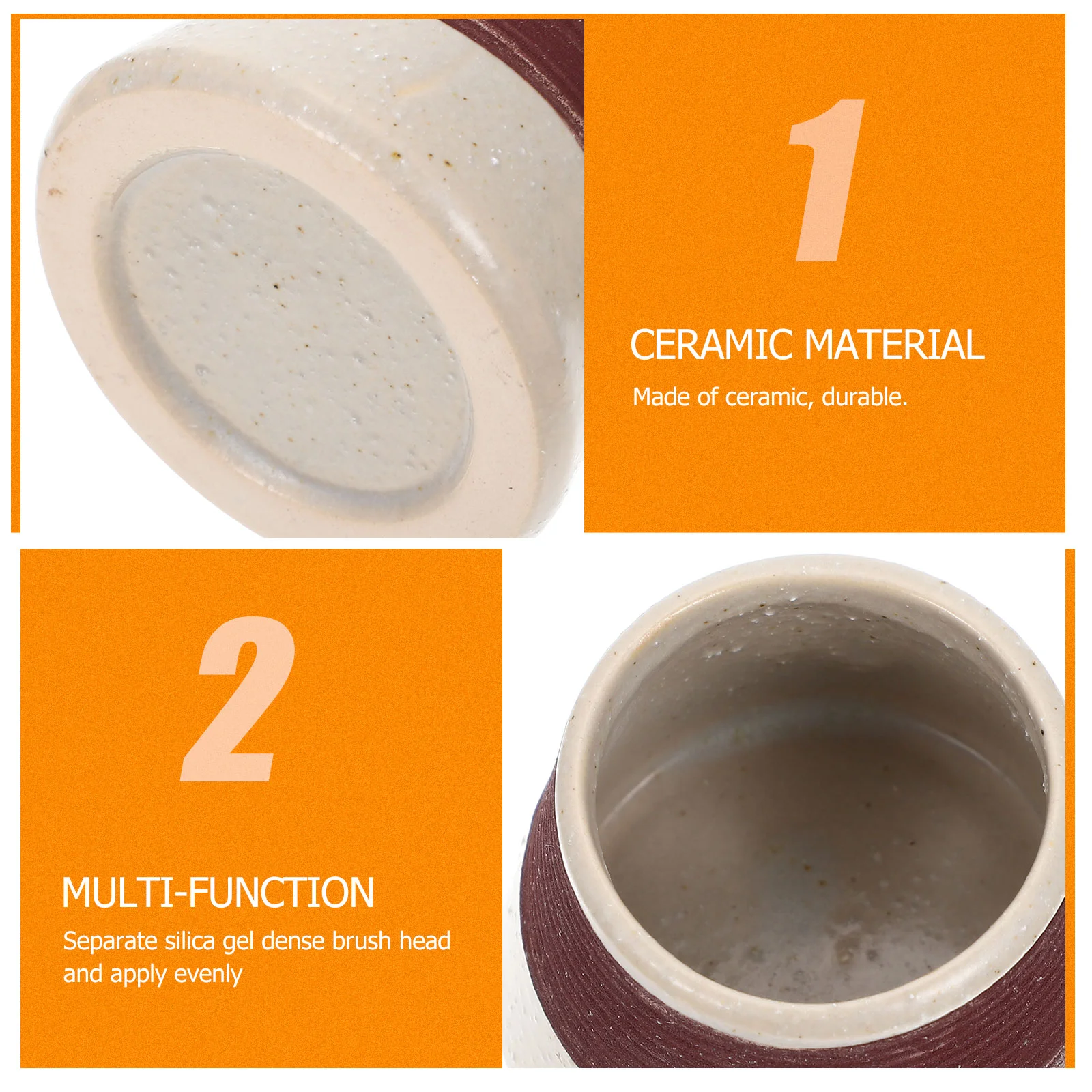 1

CERAMIC MATERIAL

Made of ceramic, durable.

2

MULTI-FUNCTION

Separate silica gel dense brush head and apply evenly