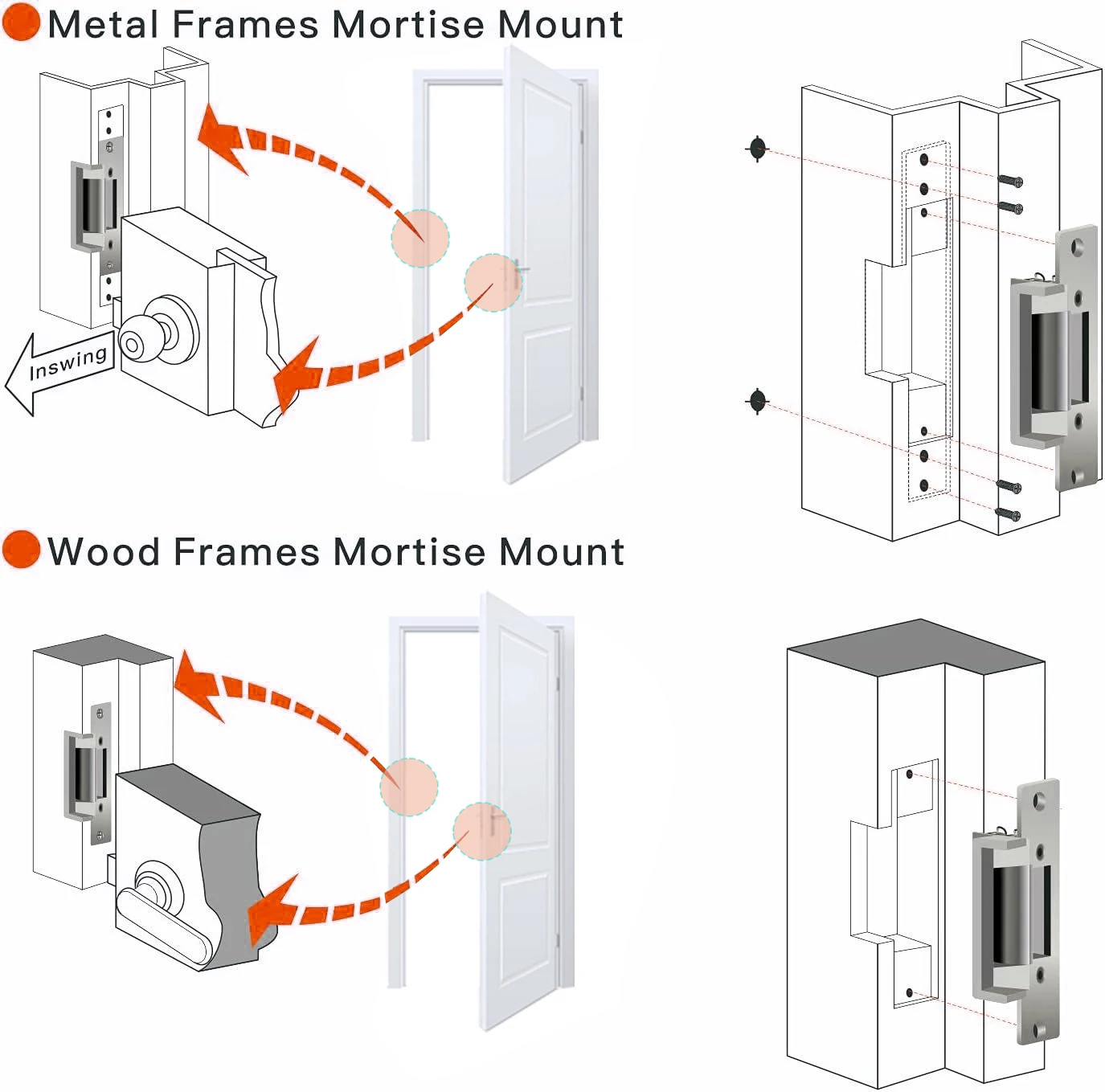 Metal Frames Mortise Mount

Inswing

Wood Frames Mortise Mount