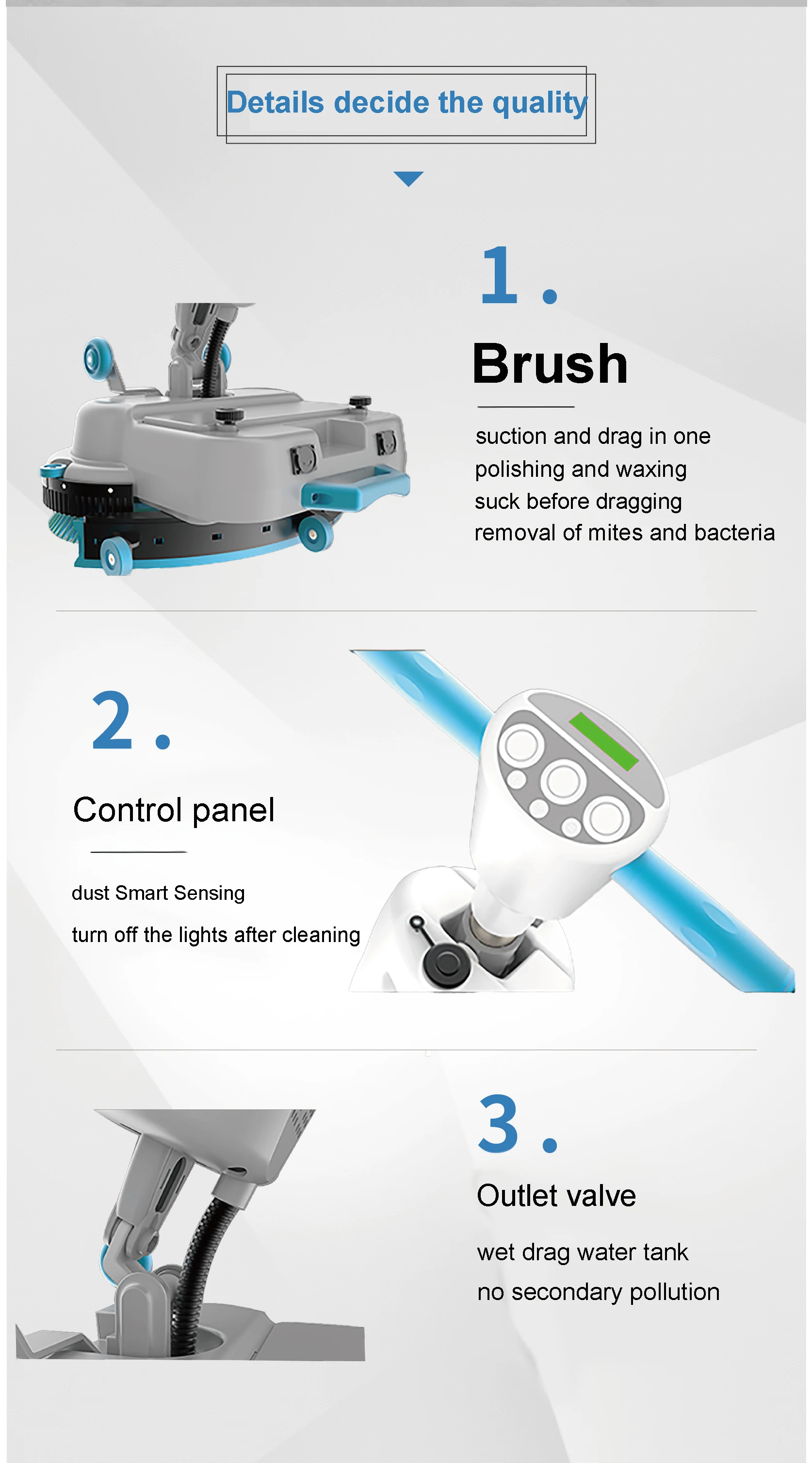 Details decide the quality

1.

Brush

suction and drag in one
polishing and waxing
suck before dragging
removal of mites and bacteria

2.

Control panel

dust Smart Sensing

turn off the lights after cleaning

3.

Outlet valve

wet drag water tank
no secondary pollution