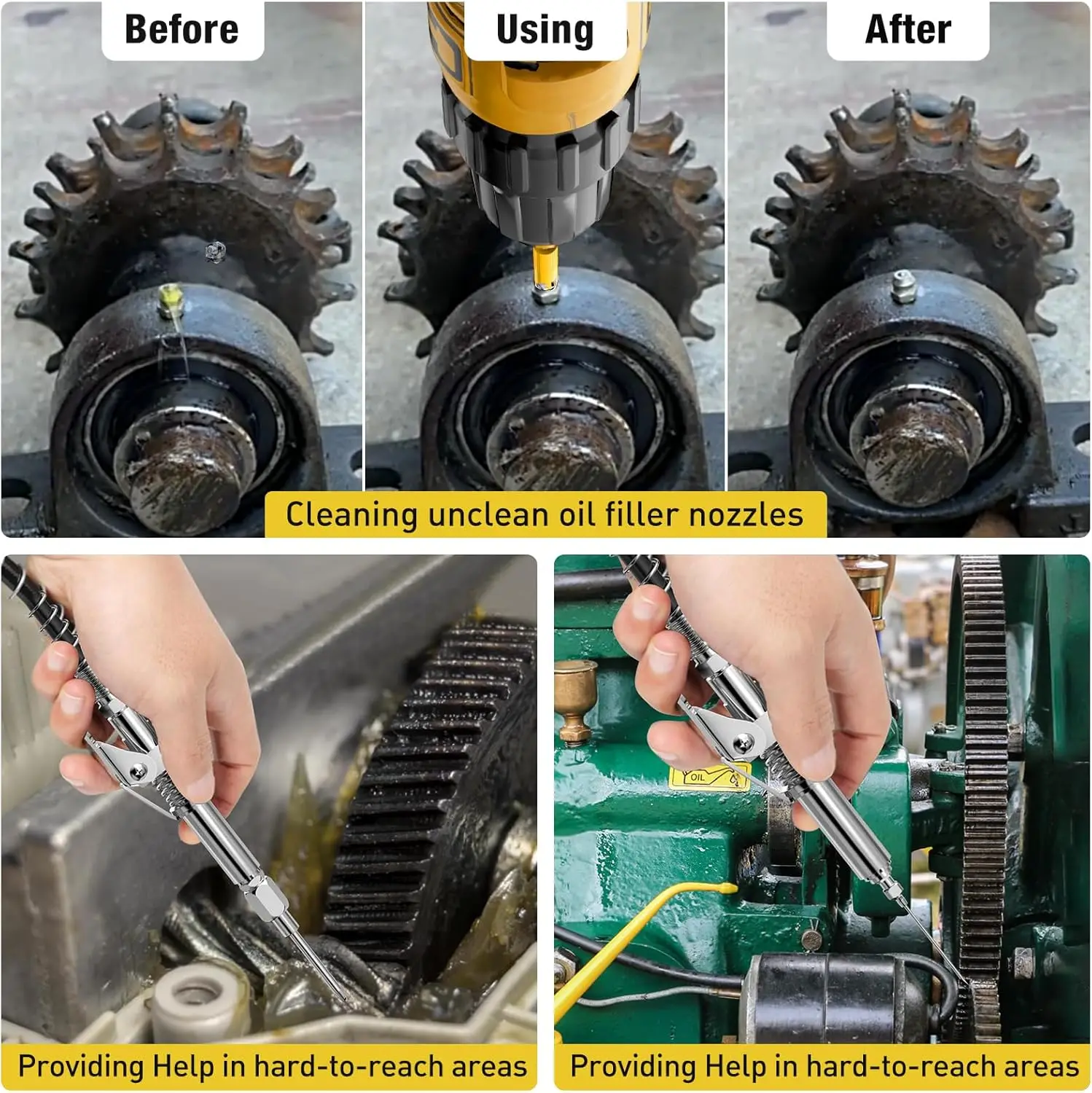 Before

Using

After

Cleaning unclean oil filler nozzles

OIL

Providing Help in hard-to-reach areas

Providing Help in hard-to-reach areas