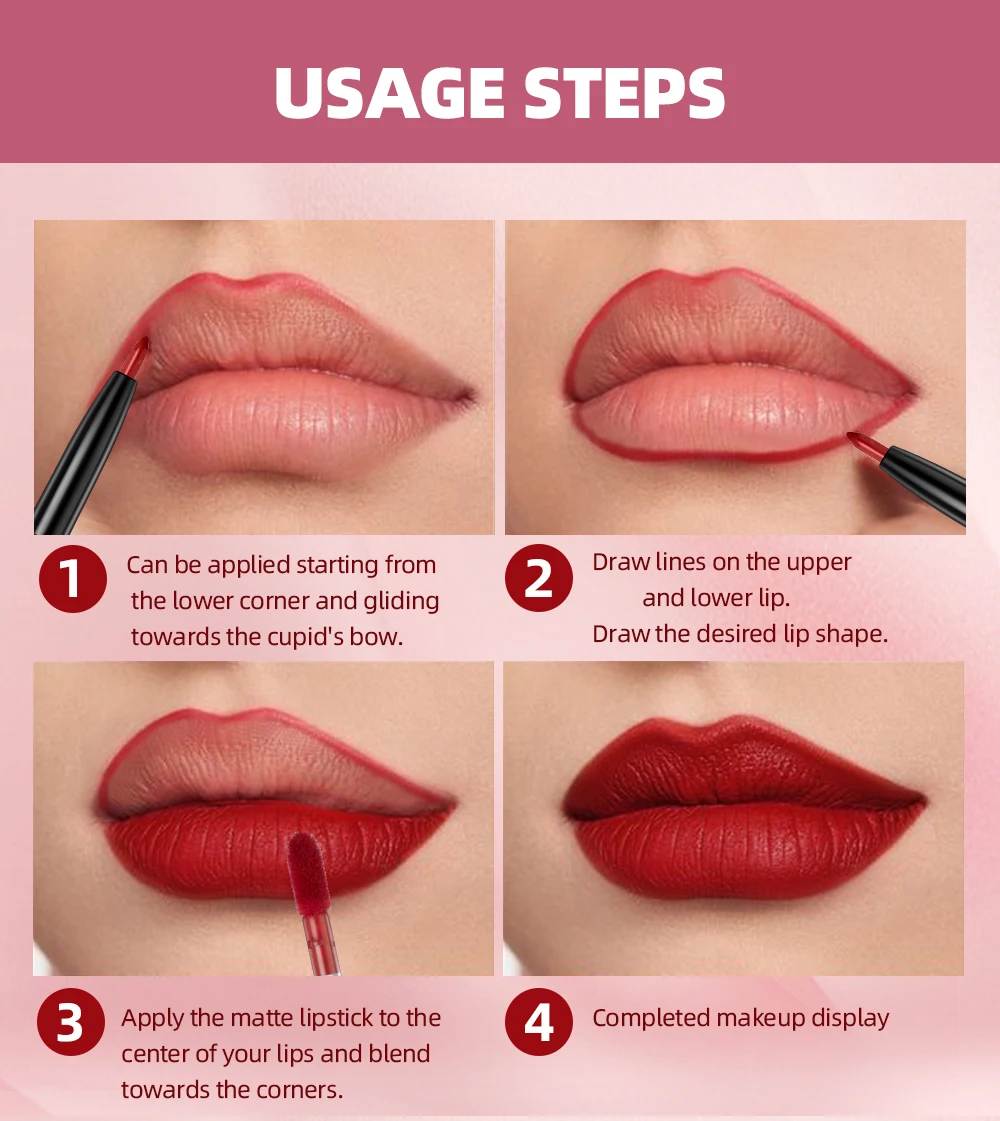 USAGE STEPS

1 Can be applied starting from the lower corner and gliding towards the cupid's bow.

2 Draw lines on the upper and lower lip.
Draw the desired lip shape.

3 Apply the matte lipstick to the center of your lips and blend towards the corners.

4 Completed makeup display