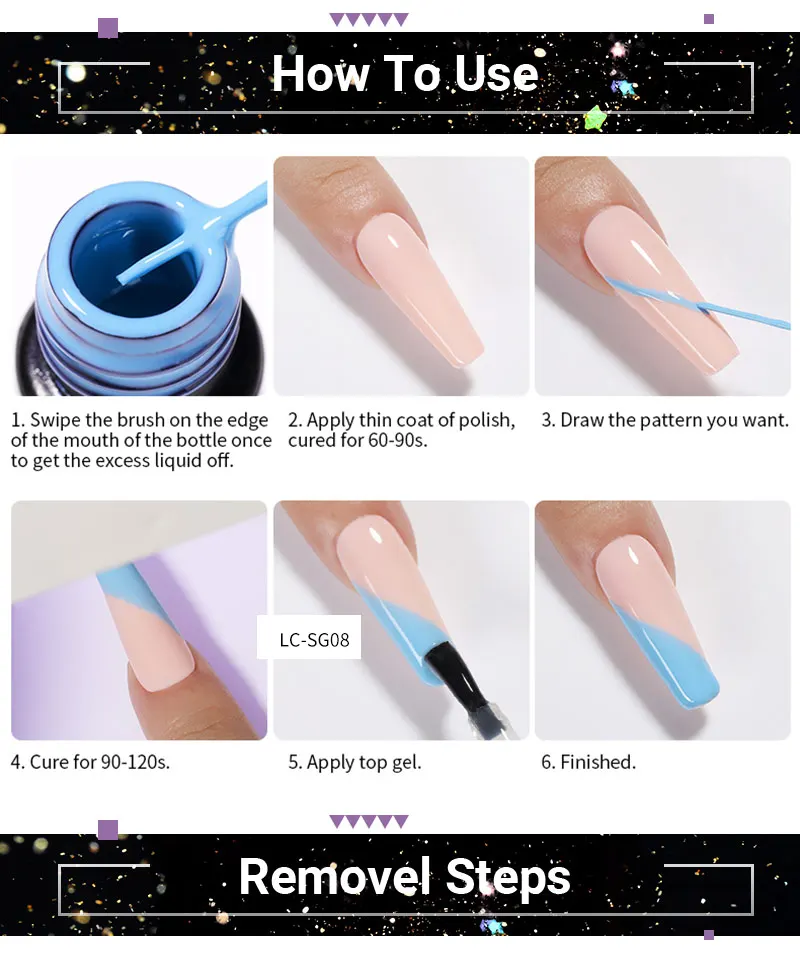 How To Use

1. Swipe the brush on the edge of the mouth of the bottle once to get the excess liquid off.

2. Apply thin coat of polish, cured for 60-90s.

3. Draw the pattern you want.

LC-SG08

4. Cure for 90-120s.

5. Apply top gel.

6. Finished.

Removel Steps