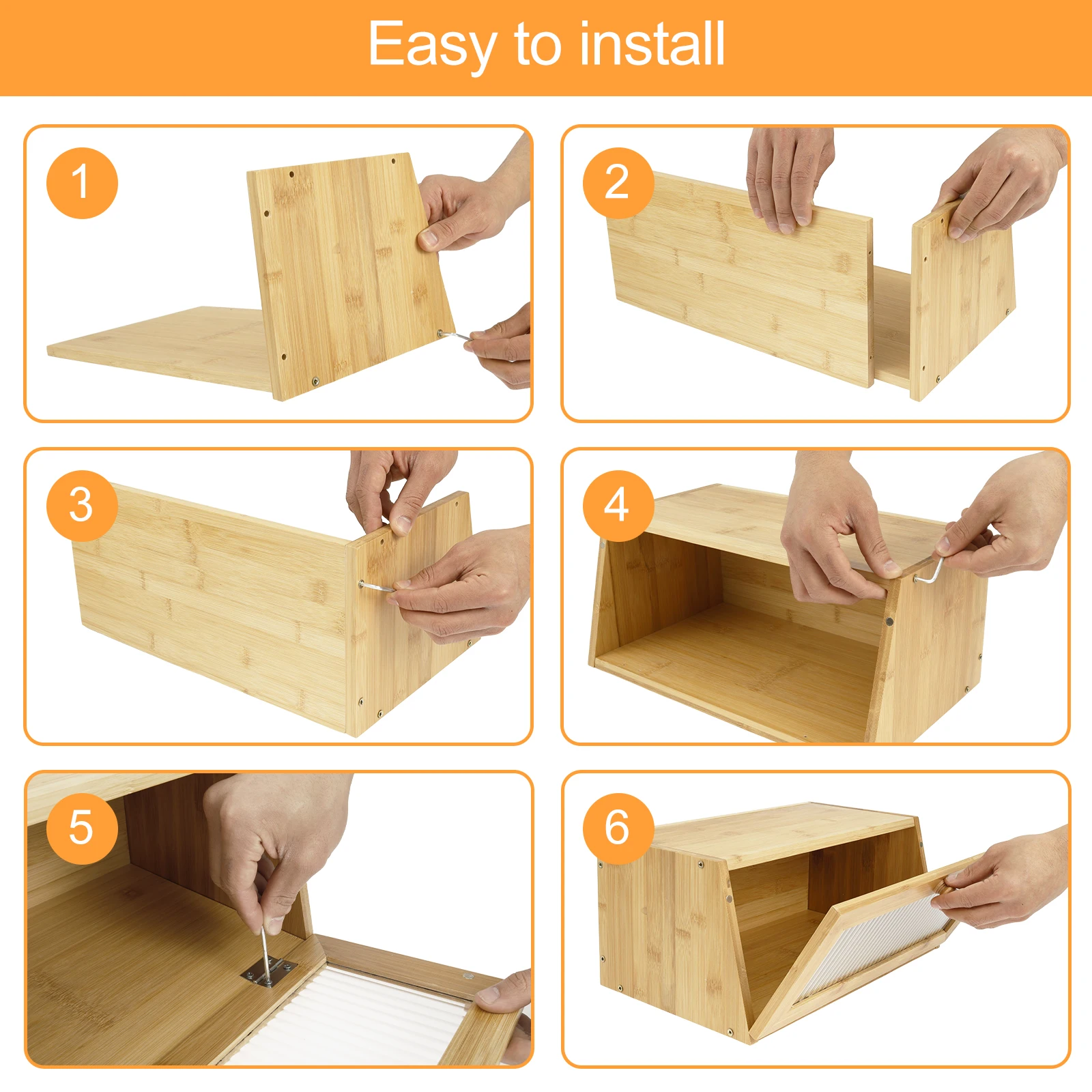 Easy to install

1

2

3

4

5

6