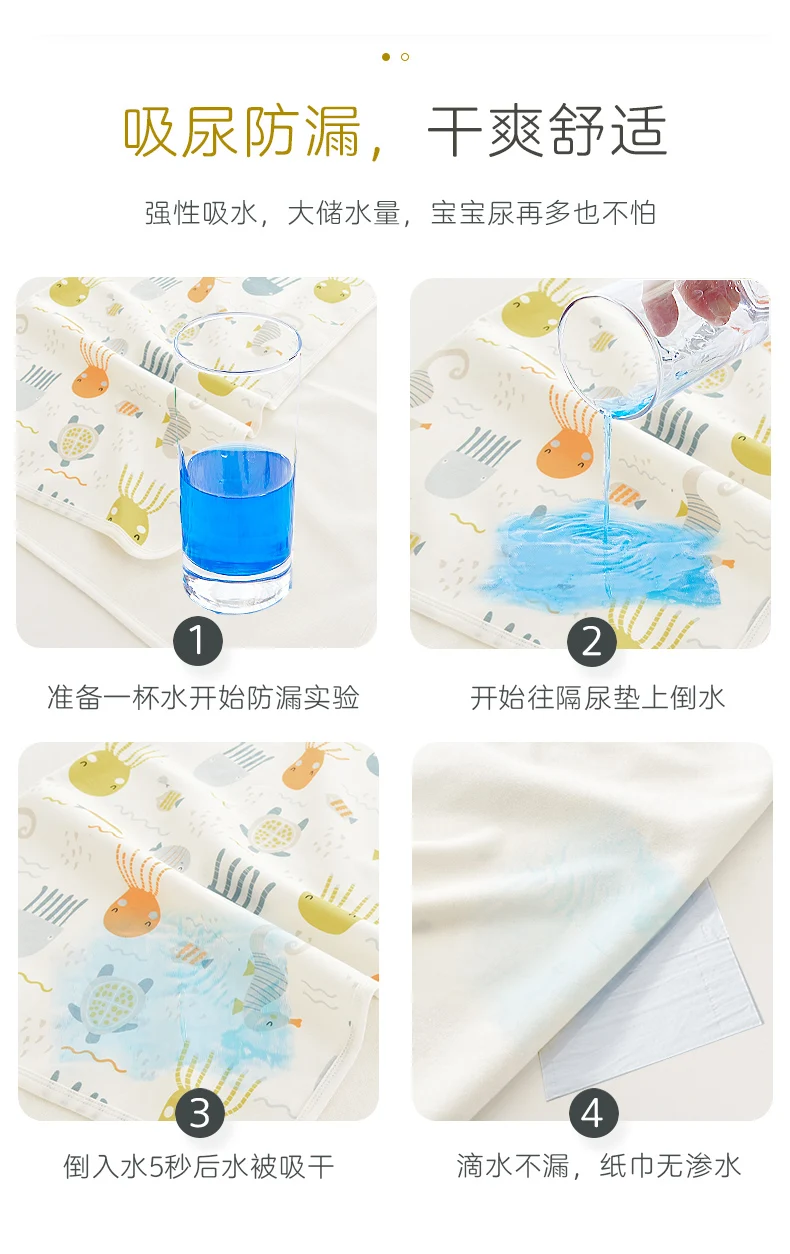 吸尿防漏，干爽舒适

强性吸水，大储水量，宝宝尿再多也不怕

1
准备一杯水开始防漏实验

2
开始往隔尿垫上倒水

3
倒入水5秒后水被吸干

4
滴水不漏，纸巾无渗水