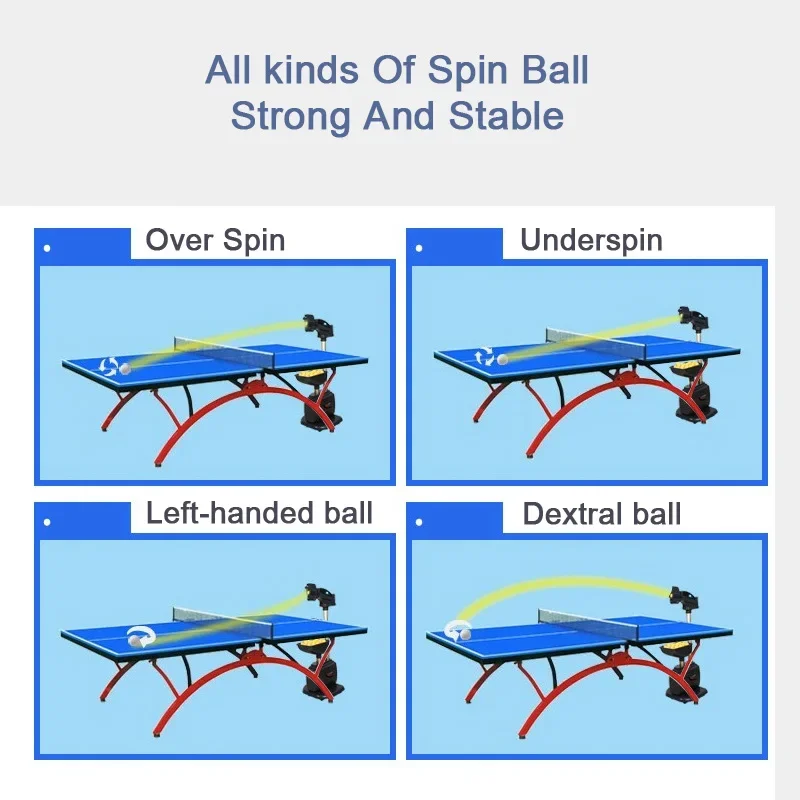 All kinds Of Spin Ball
Strong And Stable

Over Spin

Underspin

Left-handed ball

Dextral ball