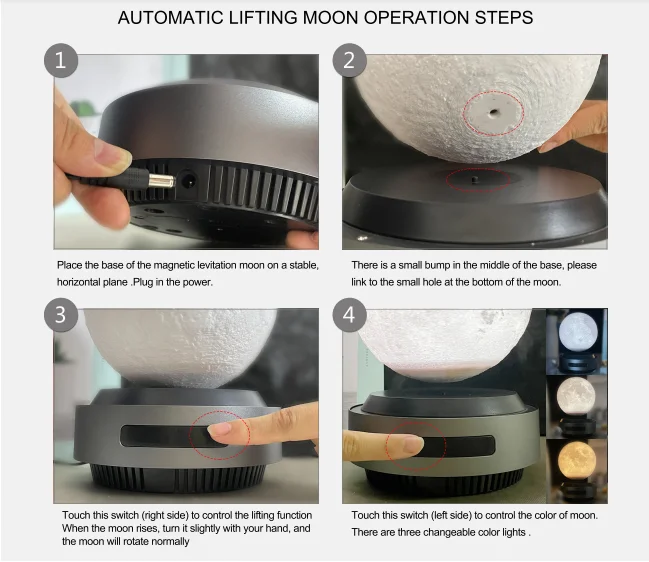 AUTOMATIC LIFTING MOON OPERATION STEPS

1

Place the base of the magnetic levitation moon on a stable, horizontal plane .Plug in the power.

2

There is a small bump in the middle of the base, please link to the small hole at the bottom of the moon.

3

Touch this switch (right side) to control the lifting function When the moon rises, turn it slightly with your hand, and the moon will rotate normally

4

Touch this switch (left side) to control the color of moon. There are three changeable color lights .