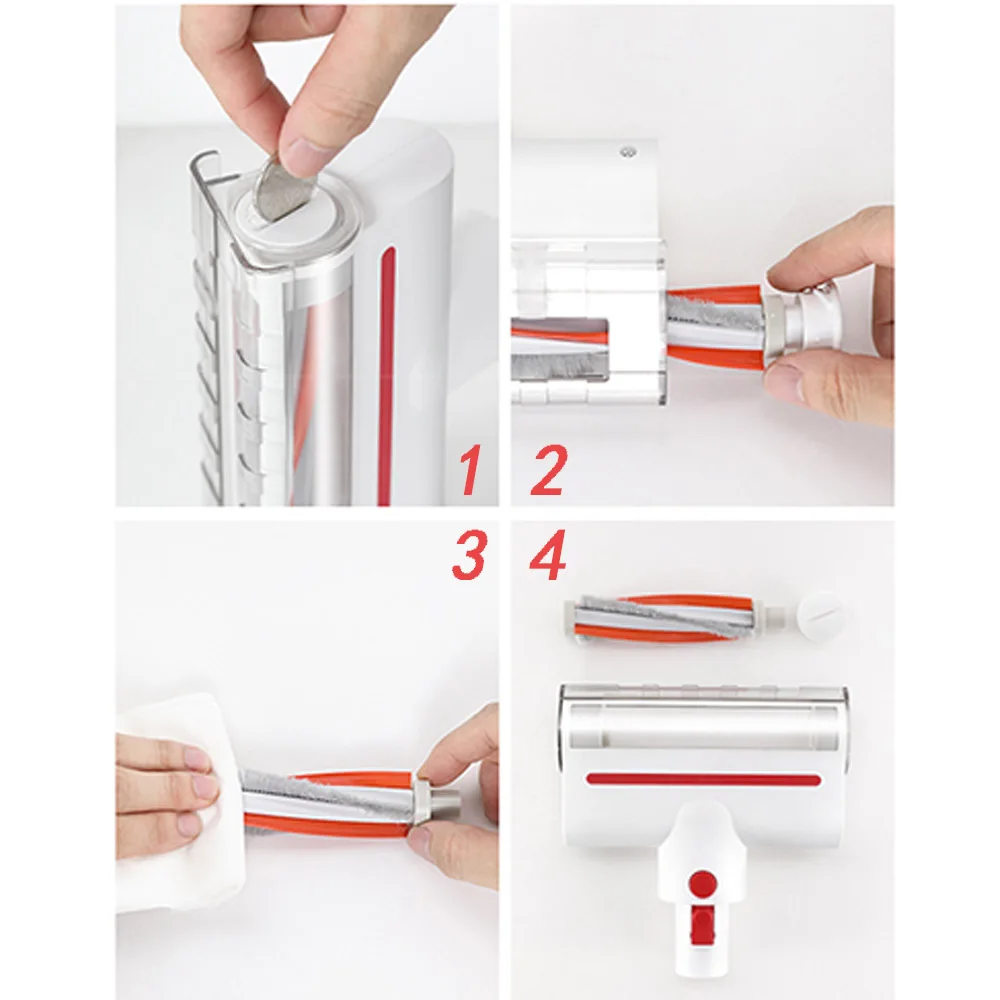 1 2

3 4