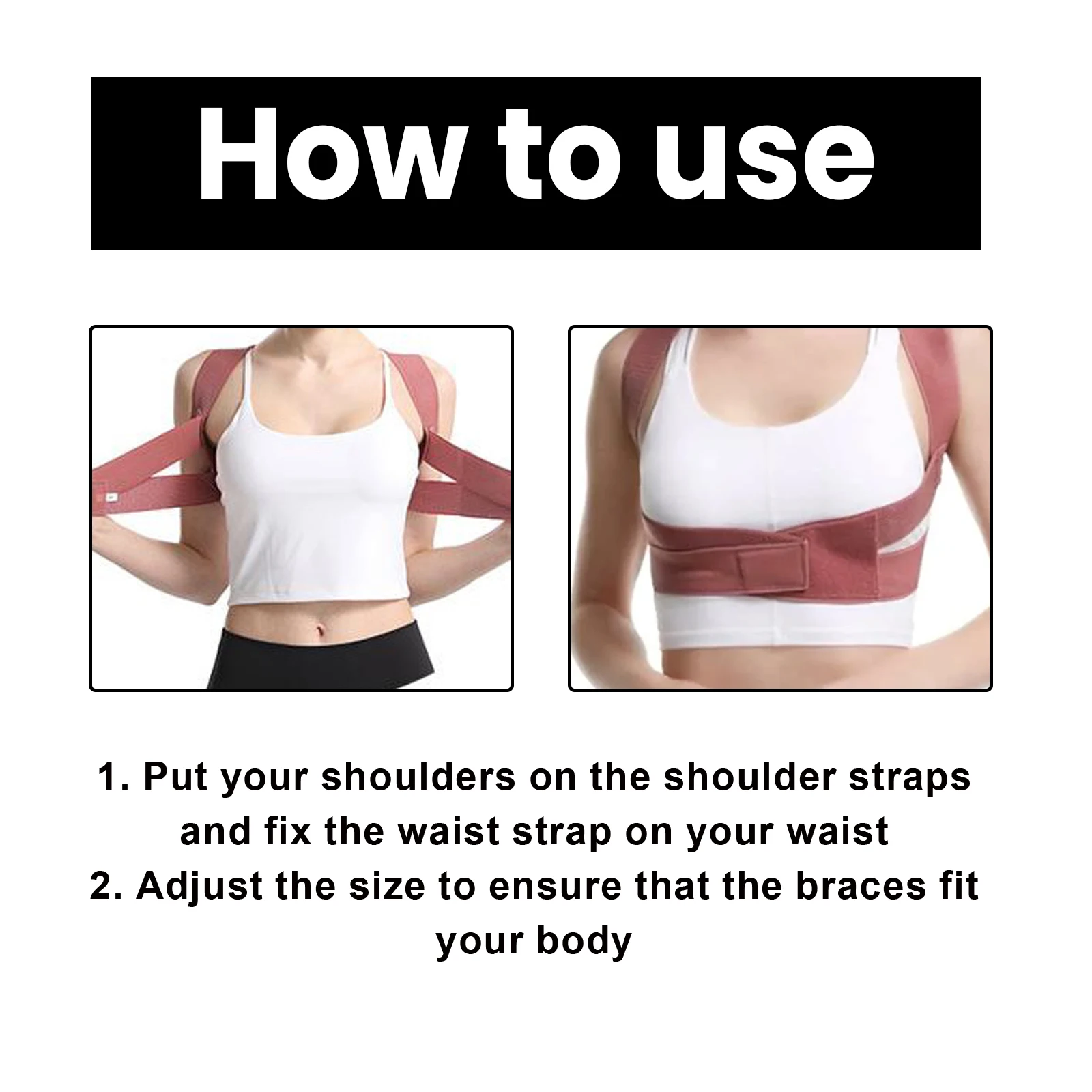 How to use

1. Put your shoulders on the shoulder straps and fix the waist strap on your waist
2. Adjust the size to ensure that the braces fit your body