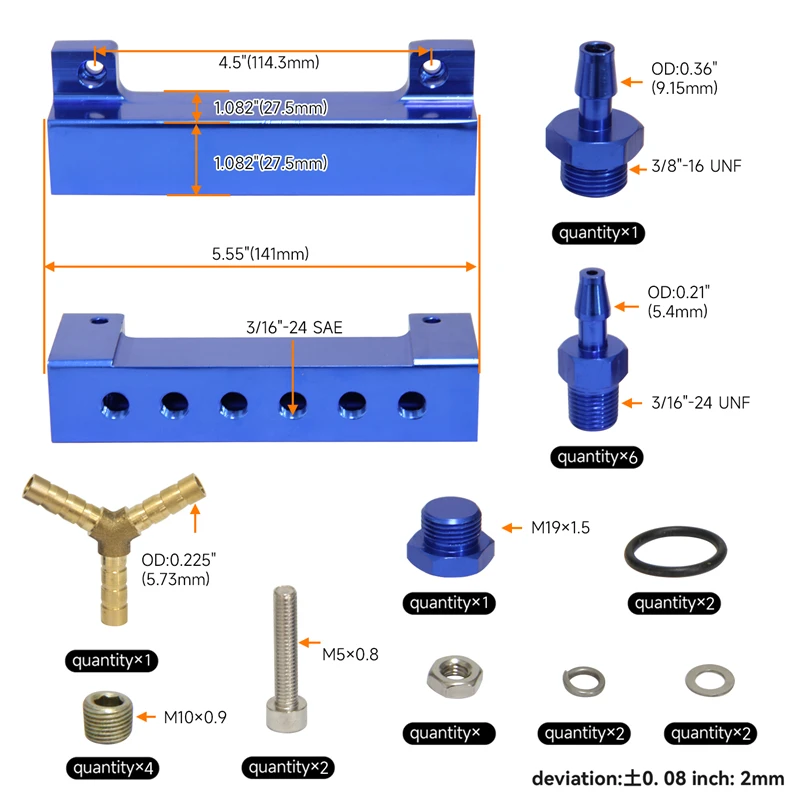 4.5"(114.3mm)

1.082"(27.5mm)

1.082"(27.5mm)

5.55"(141mm)

3/16"-24 SAE

OD:0.36"
(9.15mm)

3/8"-16 UNF

quantity×1

OD:0.21"
(5.4mm)

3/16"-24 UNF

quantity×6

OD:0.225"
(5.73mm)

quantity×1

M10×0.9

quantity×4

M5×0.8

quantity×2

M19×1.5

quantity×1

quantity×2

quantity×

quantity×2

quantity×2

deviation:±0. 08 inch: 2mm