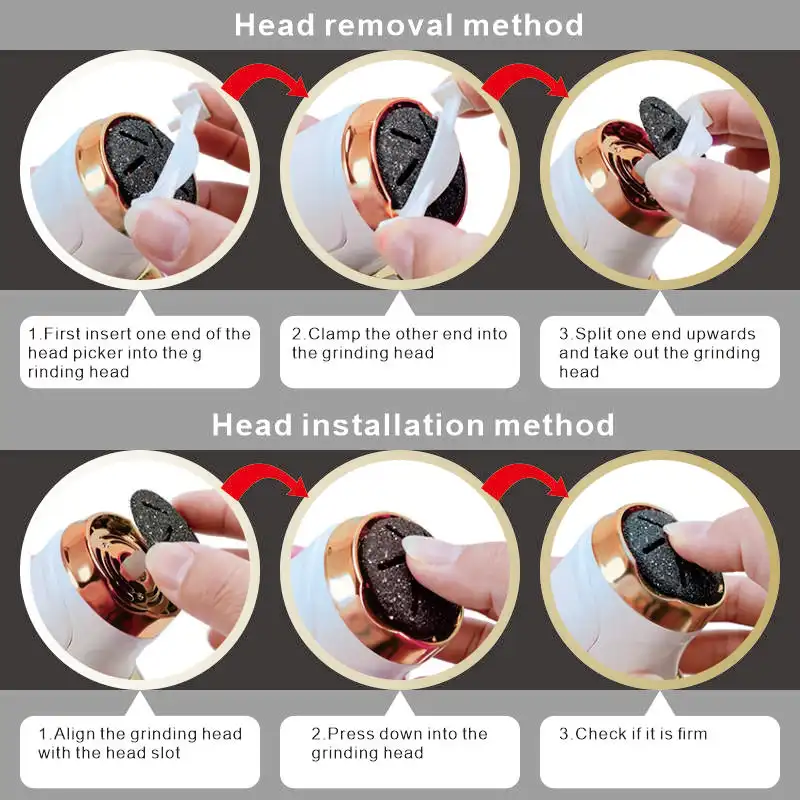 Head removal method

1.First insert one end of the head picker into the g rinding head

2.Clamp the other end into the grinding head

3.Split one end upwards and take out the grinding head

Head installation method

1.Align the grinding head with the head slot

2.Press down into the grinding head

3.Check if it is firm