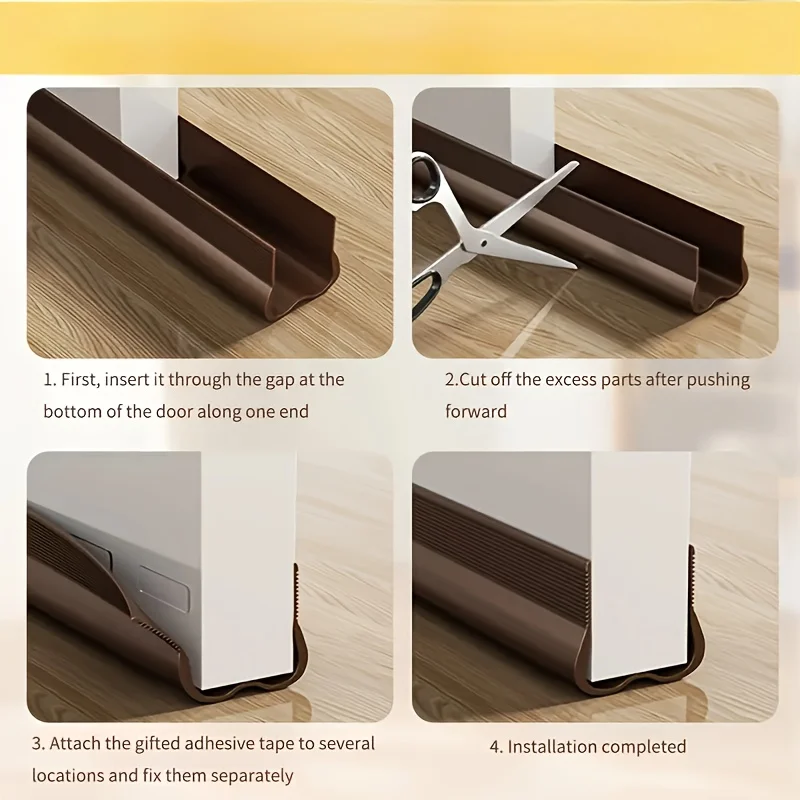 1. First, insert it through the gap at the bottom of the door along one end

2.Cut off the excess parts after pushing forward

3. Attach the gifted adhesive tape to several locations and fix them separately

4. Installation completed